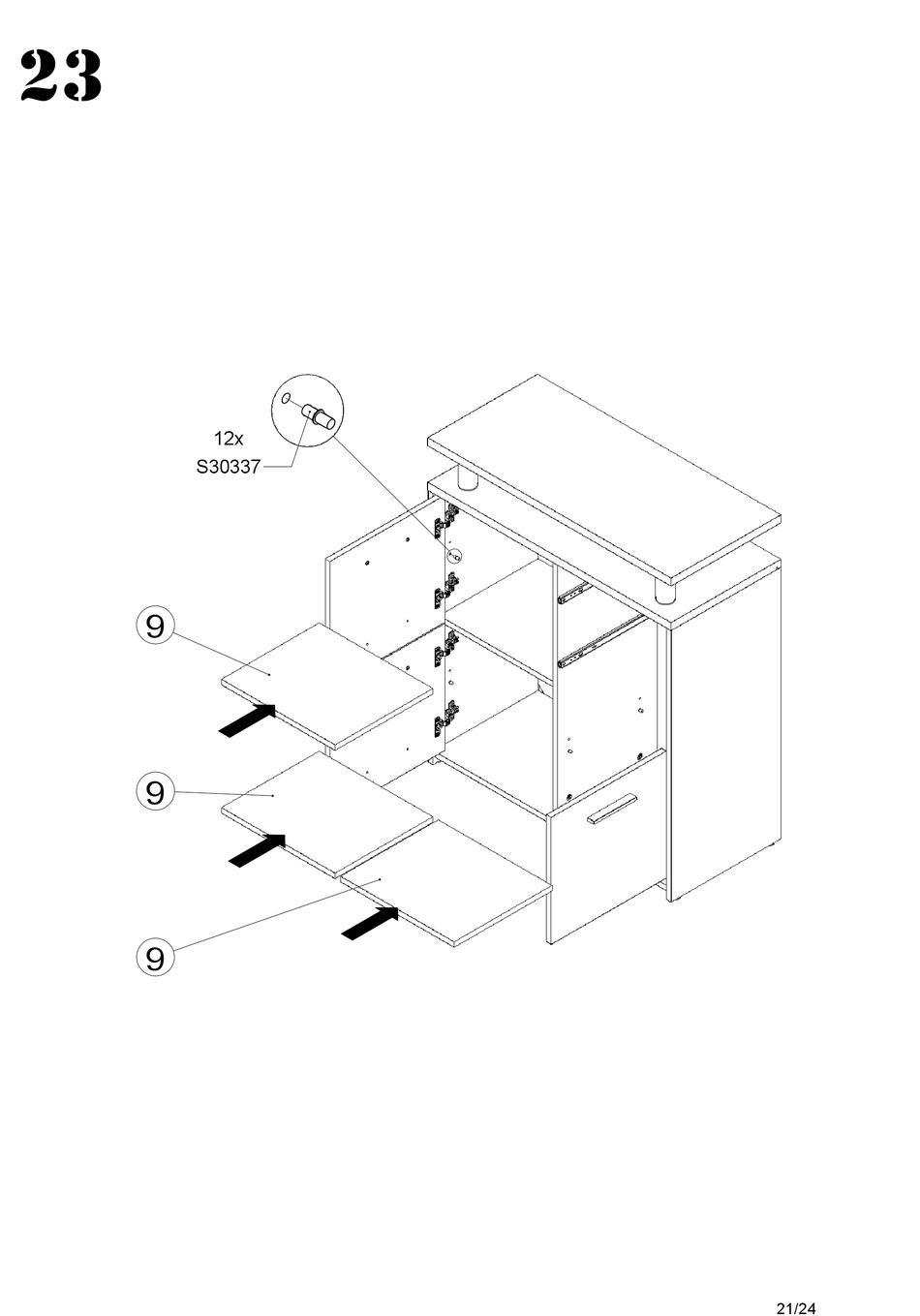 23

12x
S30337

9

9

9

21/24