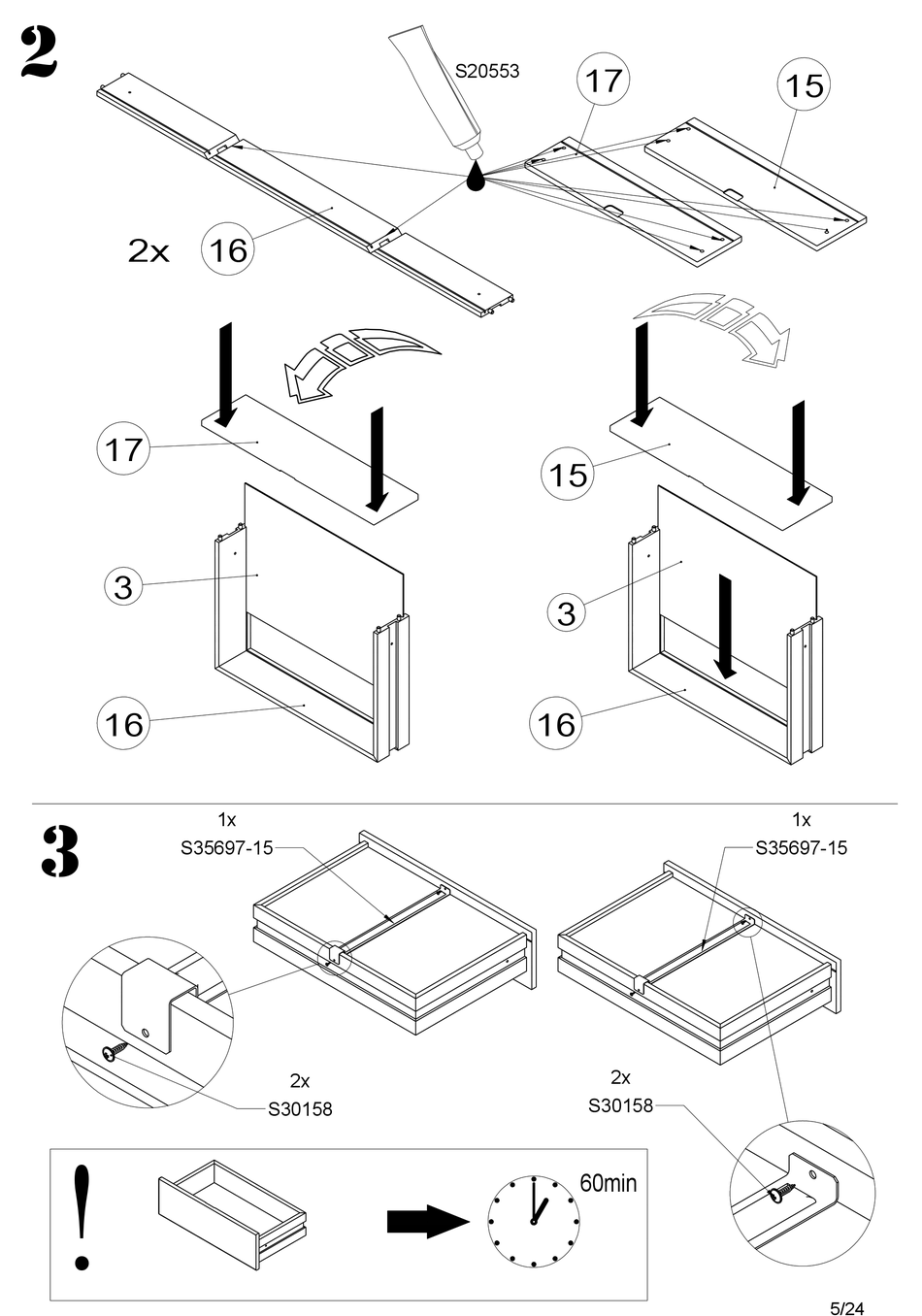 2

S20553

17

15

2x

16

17

15

3

3

16

16

3

1x

S35697-15

1x

S35697-15

2x

S30158

2x

S30158

!

60min

5/24