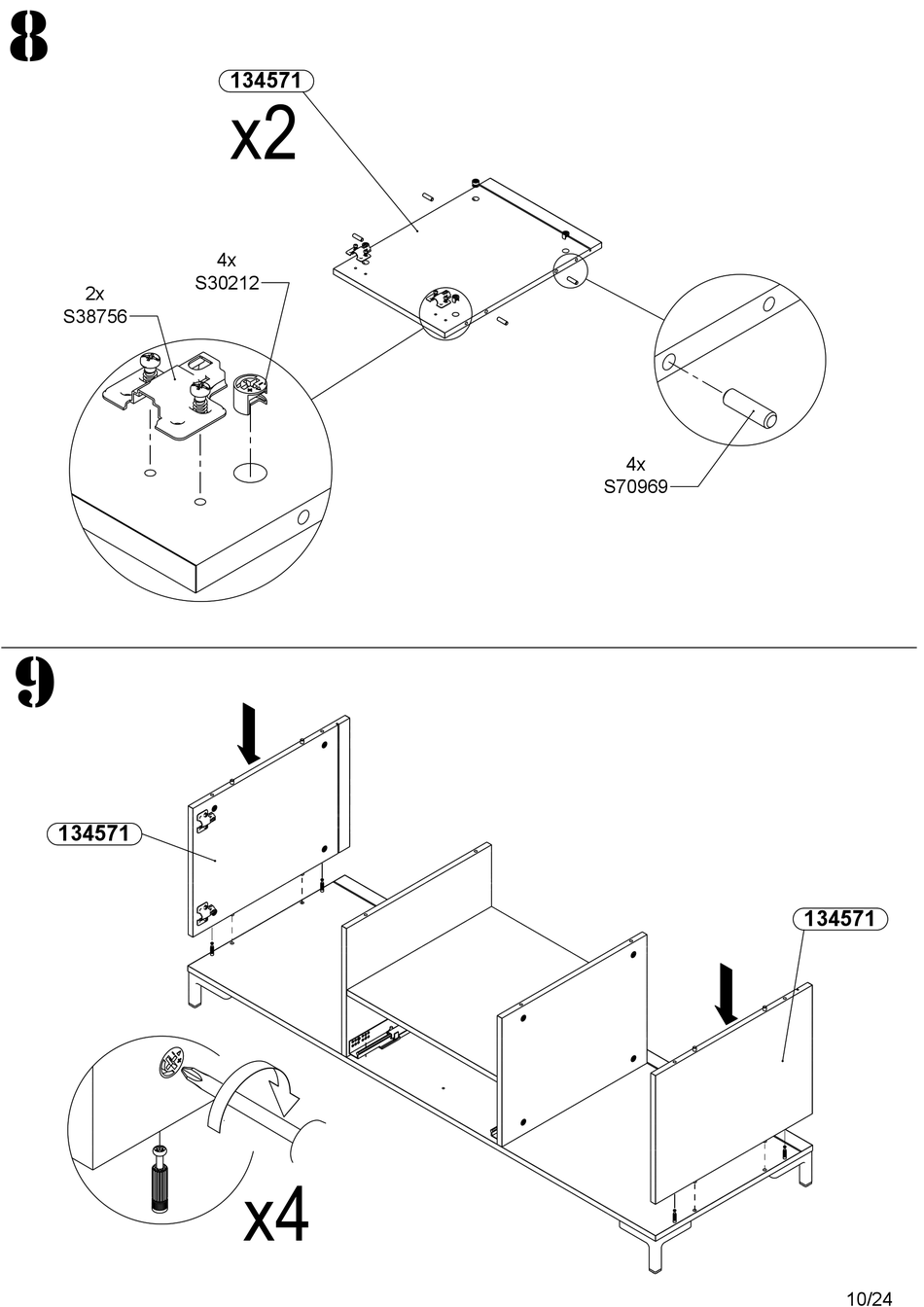 8

134571

x2

4x
S30212

2x
S38756

4x
S70969

9

134571

134571

x4

10/24