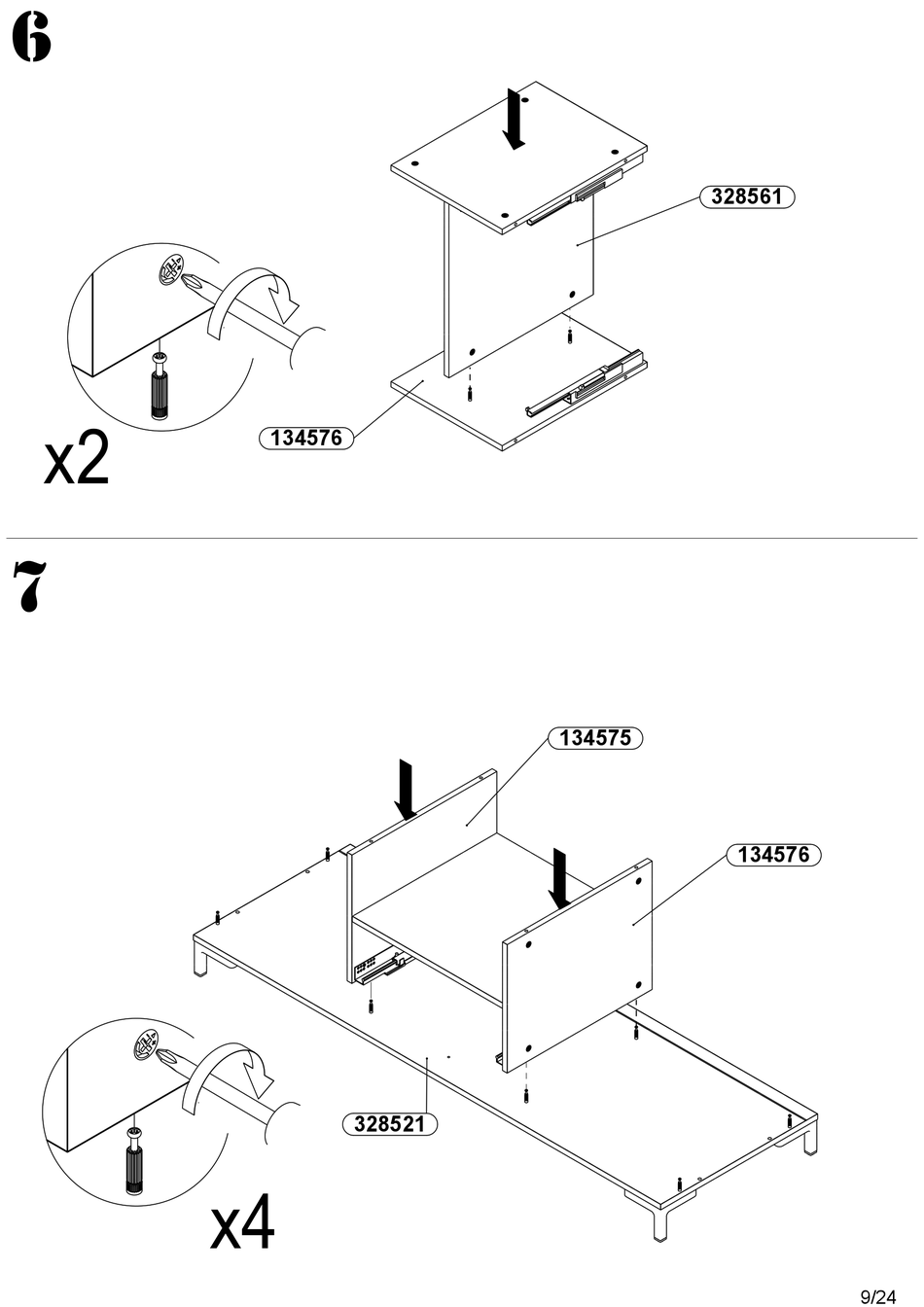 6

328561

134576

x2

7

134575

134576

328521

x4

9/24