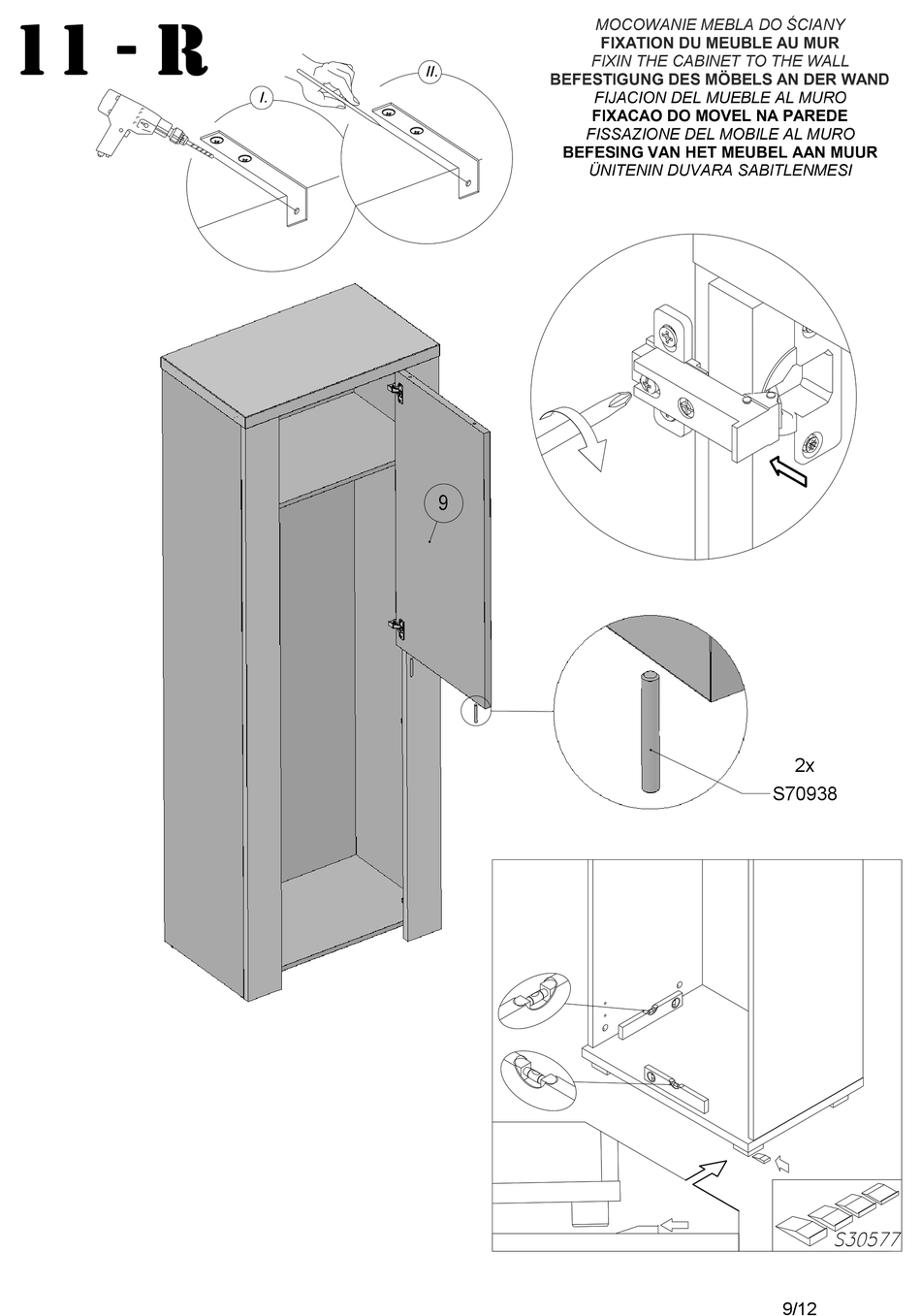 11 - R

I.

II.

MOCOWANIE MEBLA DO ŚCIANY
FIXATION DU MEUBLE AU MUR
FIXIN THE CABINET TO THE WALL
BEFESTIGUNG DES MÖBELS AN DER WAND
FIJACION DEL MUEBLE AL MURO
FIXACAO DO MOVEL NA PAREDE
FISSAZIONE DEL MOBILE AL MURO
BEFESING VAN HET MEUBEL AAN MUUR
ÜNITENIN DUVARA SABITLENMESI

9

2x
S70938

S30577

9/12