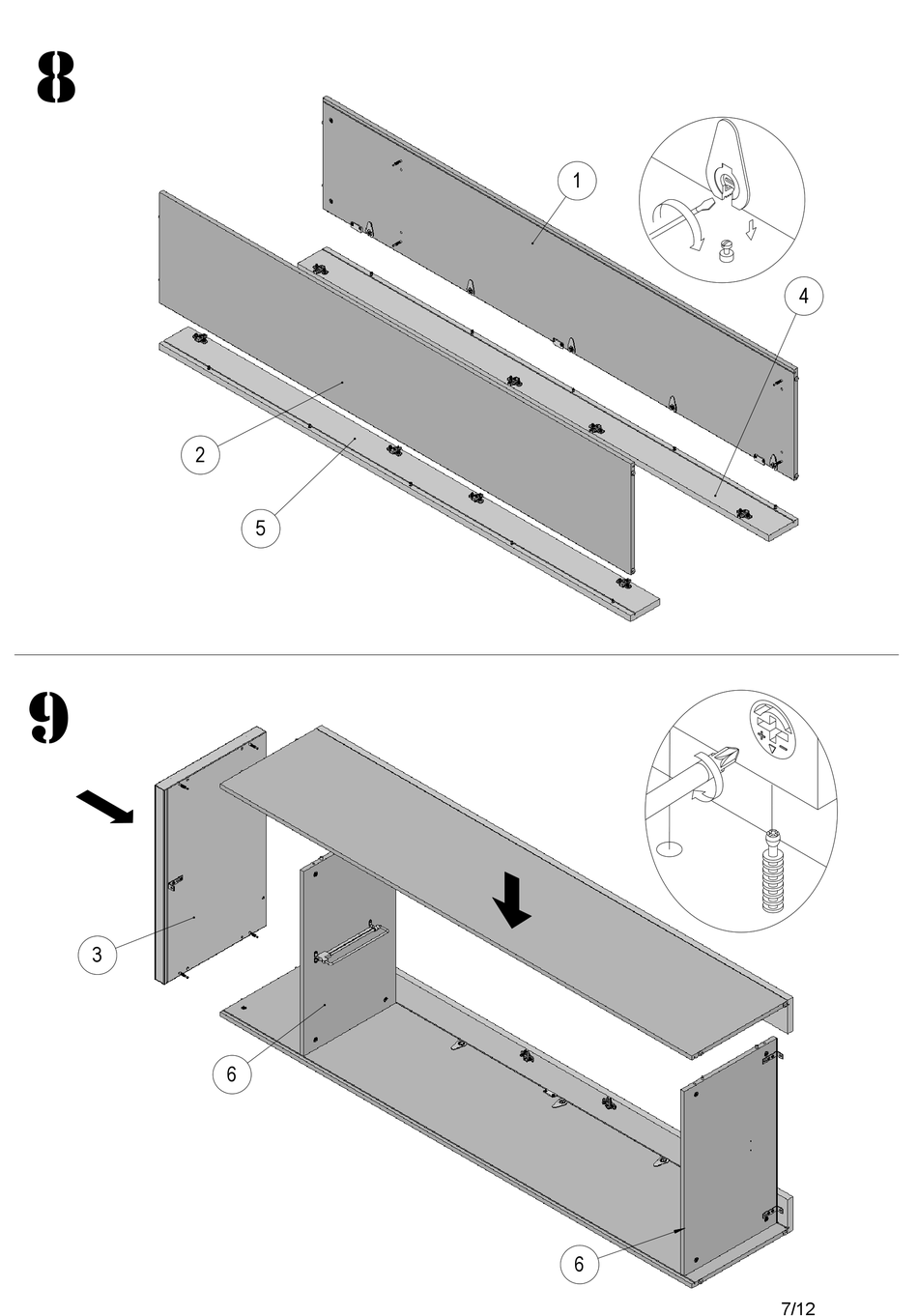 8

1

4

2

5

9

3

6

6

7/12