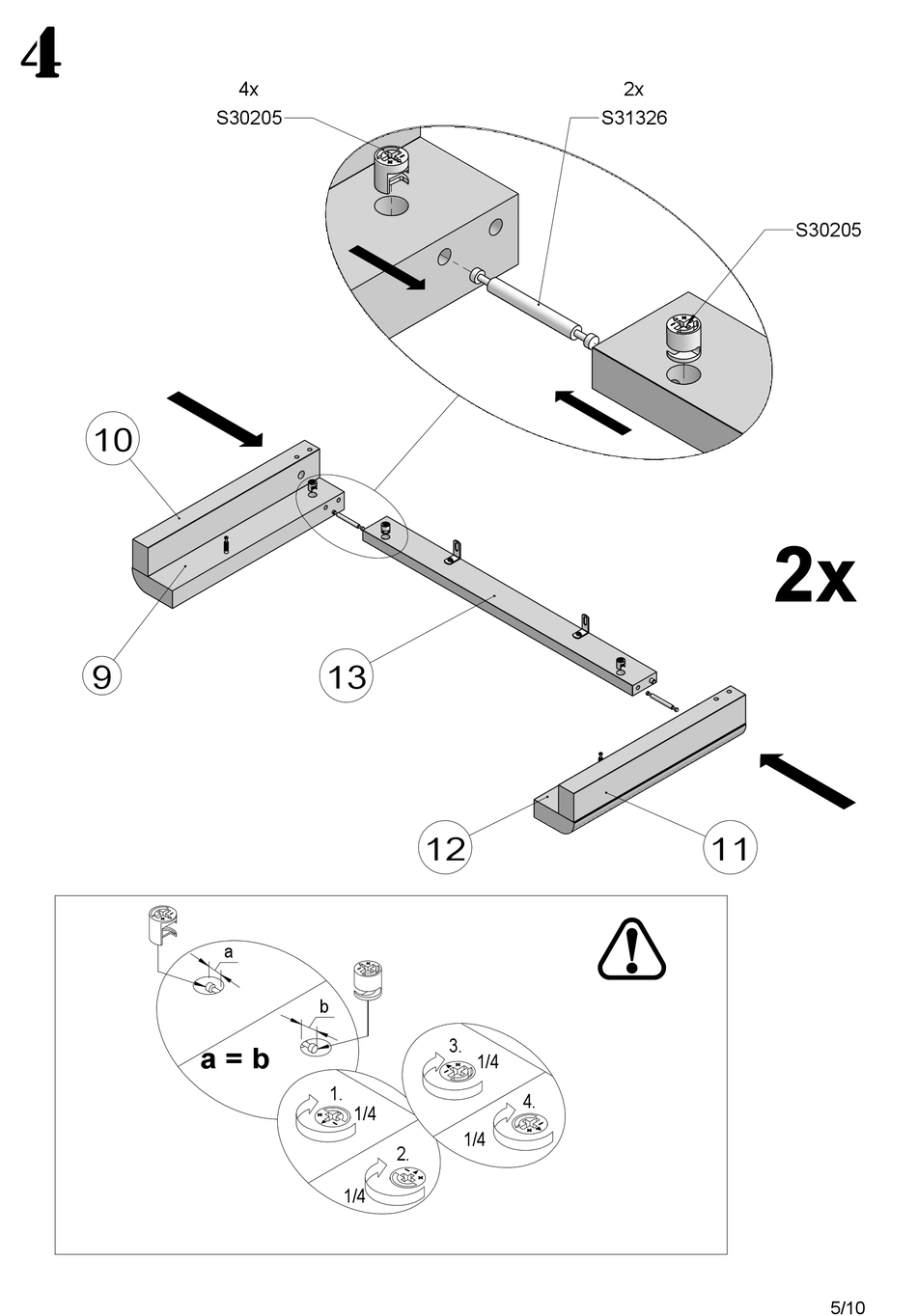 4

4x
S30205

2x
S31326

S30205

10

9

13

2x

12

11

a

b

a = b

1.
1/4

2.
1/4

3.
1/4

4.
1/4

5/10