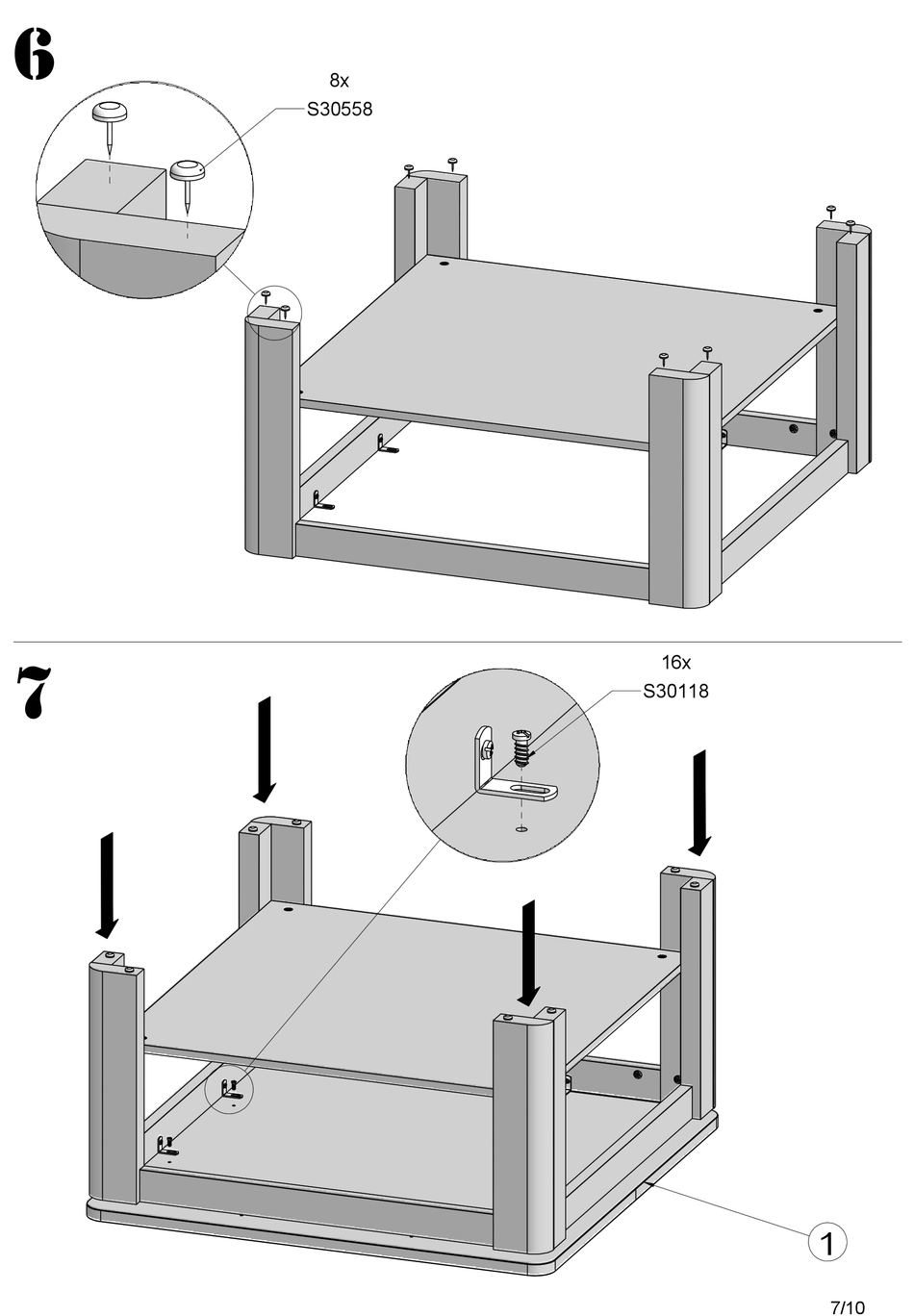 6

8x
S30558

7

16x
S30118

1

7/10