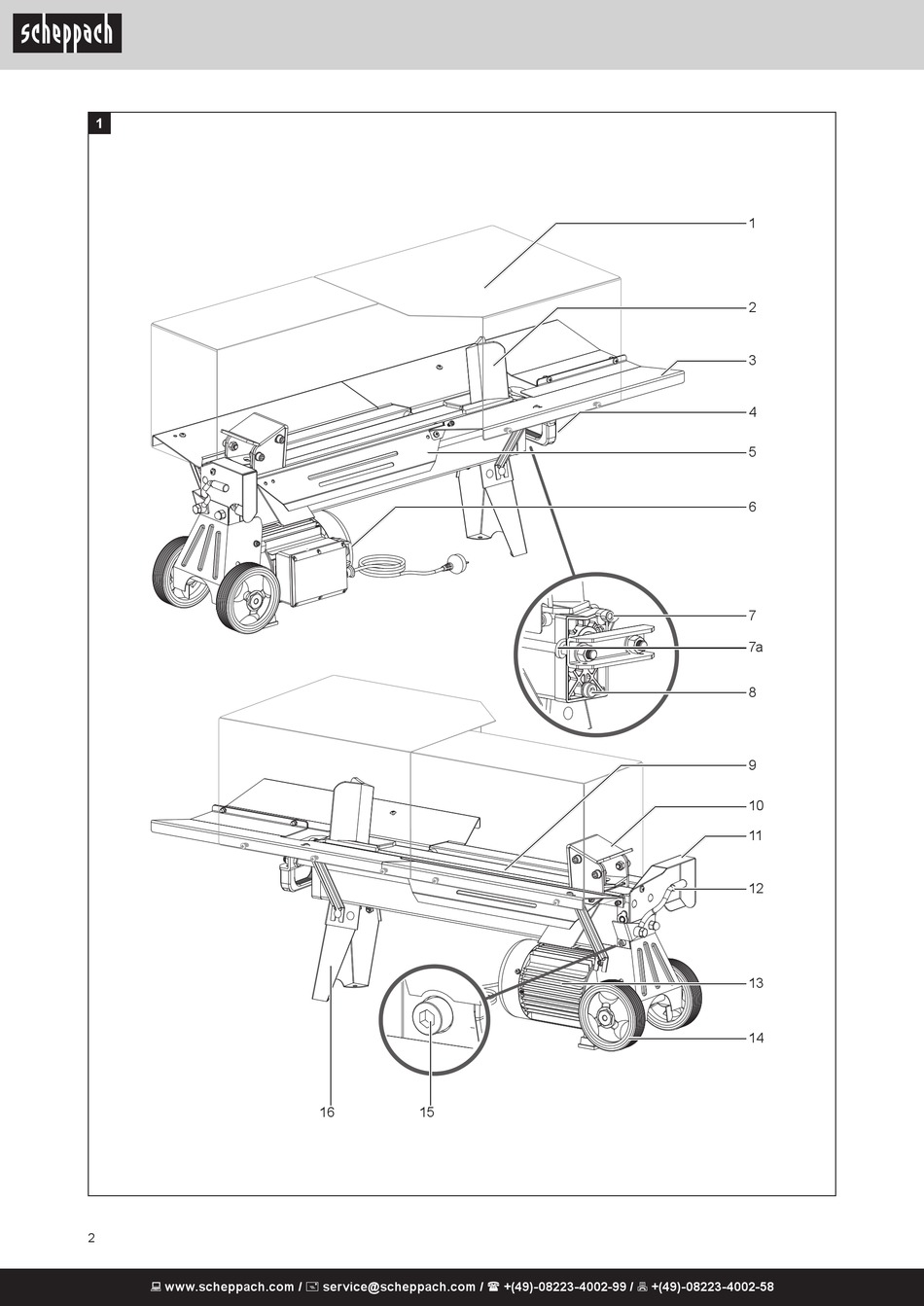 scheppach

1

1
2
3
4
5
6
7
7a
8
9
10
11
12
13
14
16
15

2

www.scheppach.com / service@scheppach.com / +(49)-08223-4002-99 / +(49)-08223-4002-58