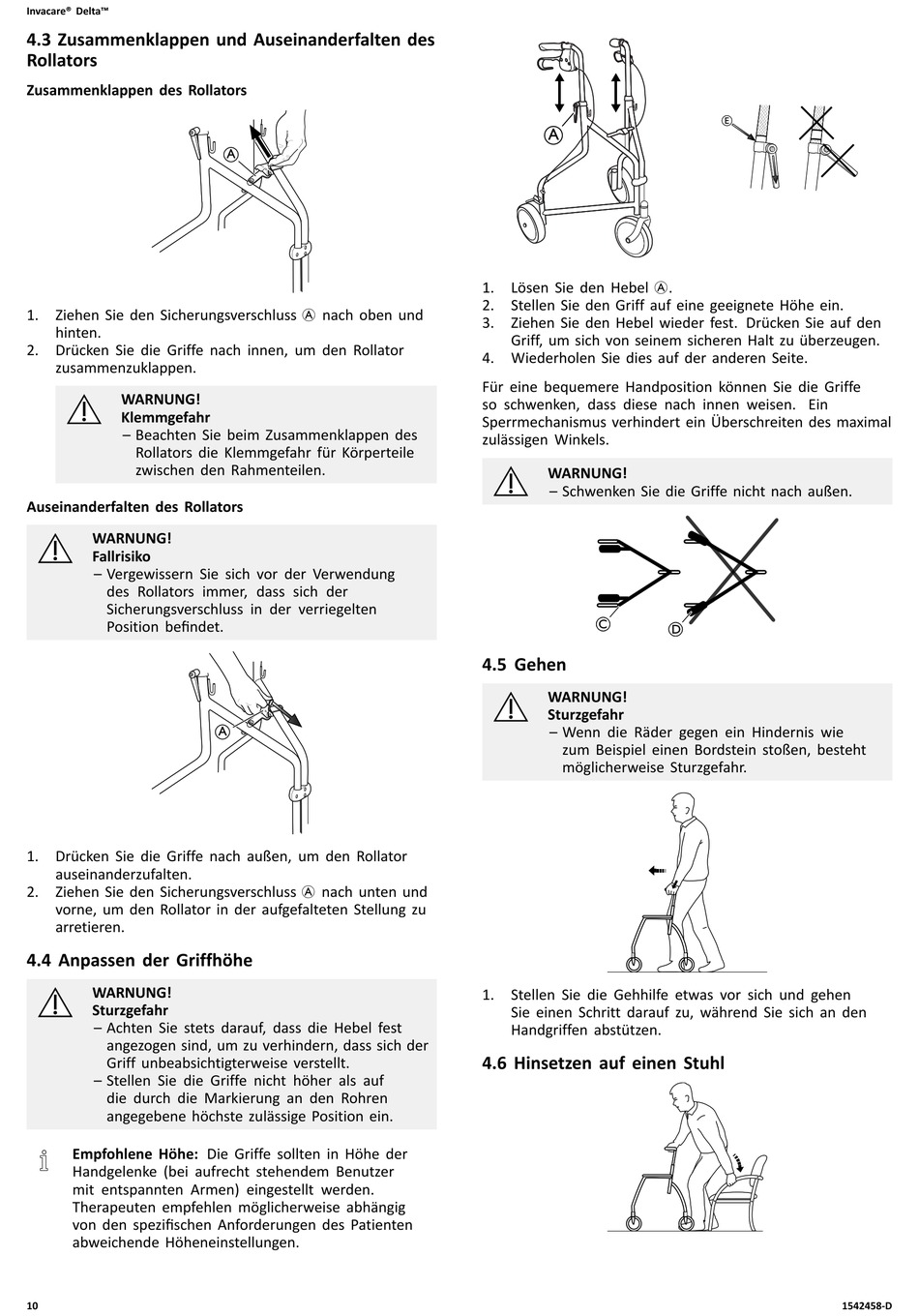 Invacare® Delta™

4.3 Zusammenklappen und Auseinanderfalten des Rollators

Zusammenklappen des Rollators

A

1. Ziehen Sie den Sicherungsverschluss Ⓐ nach oben und hinten.
2. Drücken Sie die Griffe nach innen, um den Rollator zusammenzuklappen.

WARNUNG!
Klemmgefahr
– Beachten Sie beim Zusammenklappen des Rollators die Klemmgefahr für Körperteile zwischen den Rahmenteilen.

Auseinanderfalten des Rollators

WARNUNG!
Fallrisiko
– Vergewissern Sie sich vor der Verwendung des Rollators immer, dass sich der Sicherungsverschluss in der verriegelten Position befindet.

A

1. Drücken Sie die Griffe nach außen, um den Rollator auseinanderzufalten.
2. Ziehen Sie den Sicherungsverschluss Ⓐ nach unten und vorne, um den Rollator in der aufgefalteten Stellung zu arretieren.

4.4 Anpassen der Griffhöhe

WARNUNG!
Sturzgefahr
– Achten Sie stets darauf, dass die Hebel fest angezogen sind, um zu verhindern, dass sich der Griff unbeabsichtigterweise verstellt.
– Stellen Sie die Griffe nicht höher als auf die durch die Markierung an den Rohren angegebene höchste zulässige Position ein.

Empfohlene Höhe: Die Griffe sollten in Höhe der Handgelenke (bei aufrecht stehendem Benutzer mit entspannten Armen) eingestellt werden. Therapeuten empfehlen möglicherweise abhängig von den spezifischen Anforderungen des Patienten abweichende Höheneinstellungen.

A

E

1. Lösen Sie den Hebel Ⓐ.
2. Stellen Sie den Griff auf eine geeignete Höhe ein.
3. Ziehen Sie den Hebel wieder fest. Drücken Sie auf den Griff, um sich von seinem sicheren Halt zu überzeugen.
4. Wiederholen Sie dies auf der anderen Seite.

Für eine bequemere Handposition können Sie die Griffe so schwenken, dass diese nach innen weisen. Ein Sperrmechanismus verhindert ein Überschreiten des maximal zulässigen Winkels.

WARNUNG!
– Schwenken Sie die Griffe nicht nach außen.

C D

4.5 Gehen

WARNUNG!
Sturzgefahr
– Wenn die Räder gegen ein Hindernis wie zum Beispiel einen Bordstein stoßen, besteht möglicherweise Sturzgefahr.

1. Stellen Sie die Gehhilfe etwas vor sich und gehen Sie einen Schritt darauf zu, während Sie sich an den Handgriffen abstützen.

4.6 Hinsetzen auf einen Stuhl

10

1542458-D