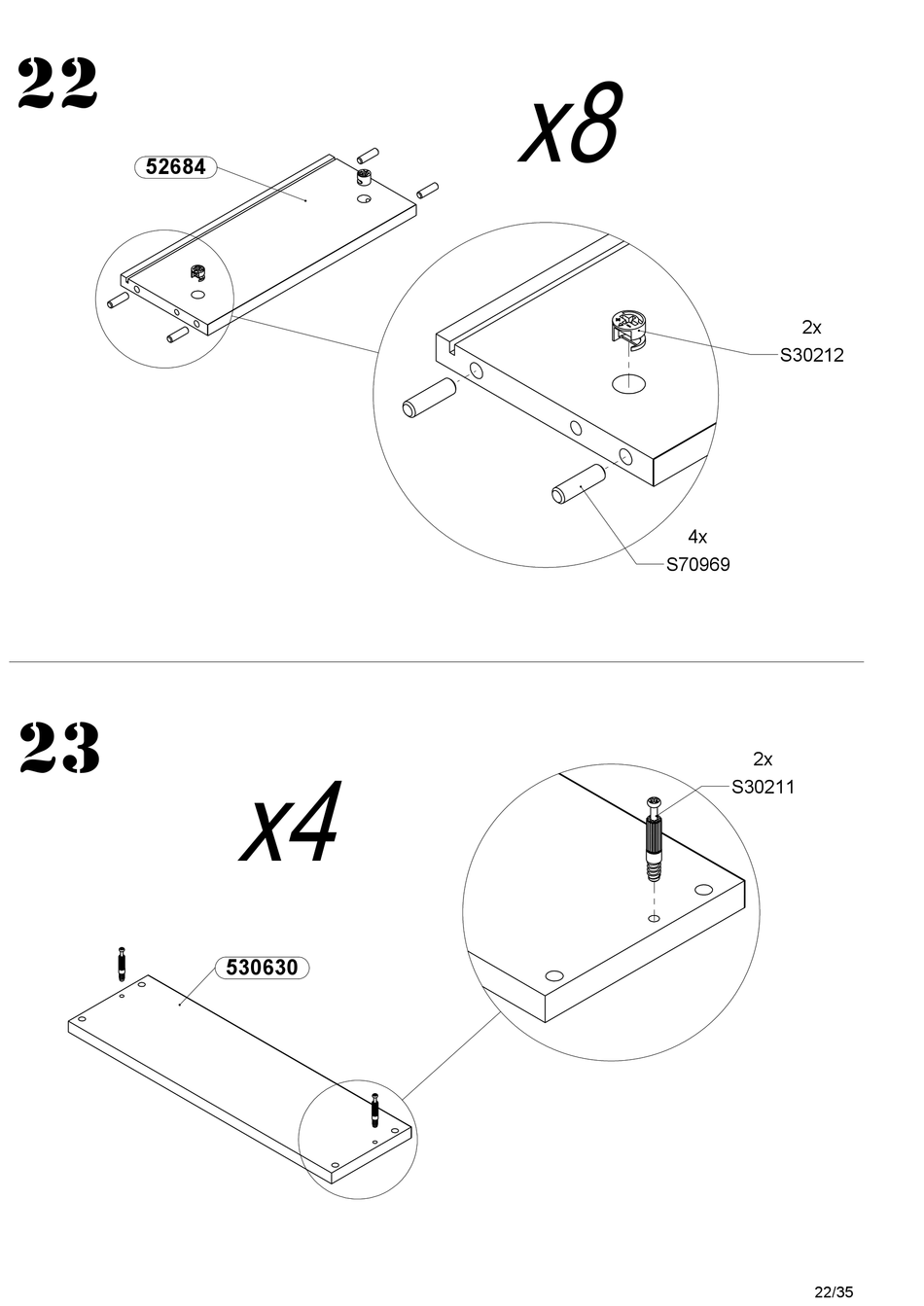 22

x8

52684

2x
S30212

4x
S70969

23

x4

2x
S30211

530630

22/35