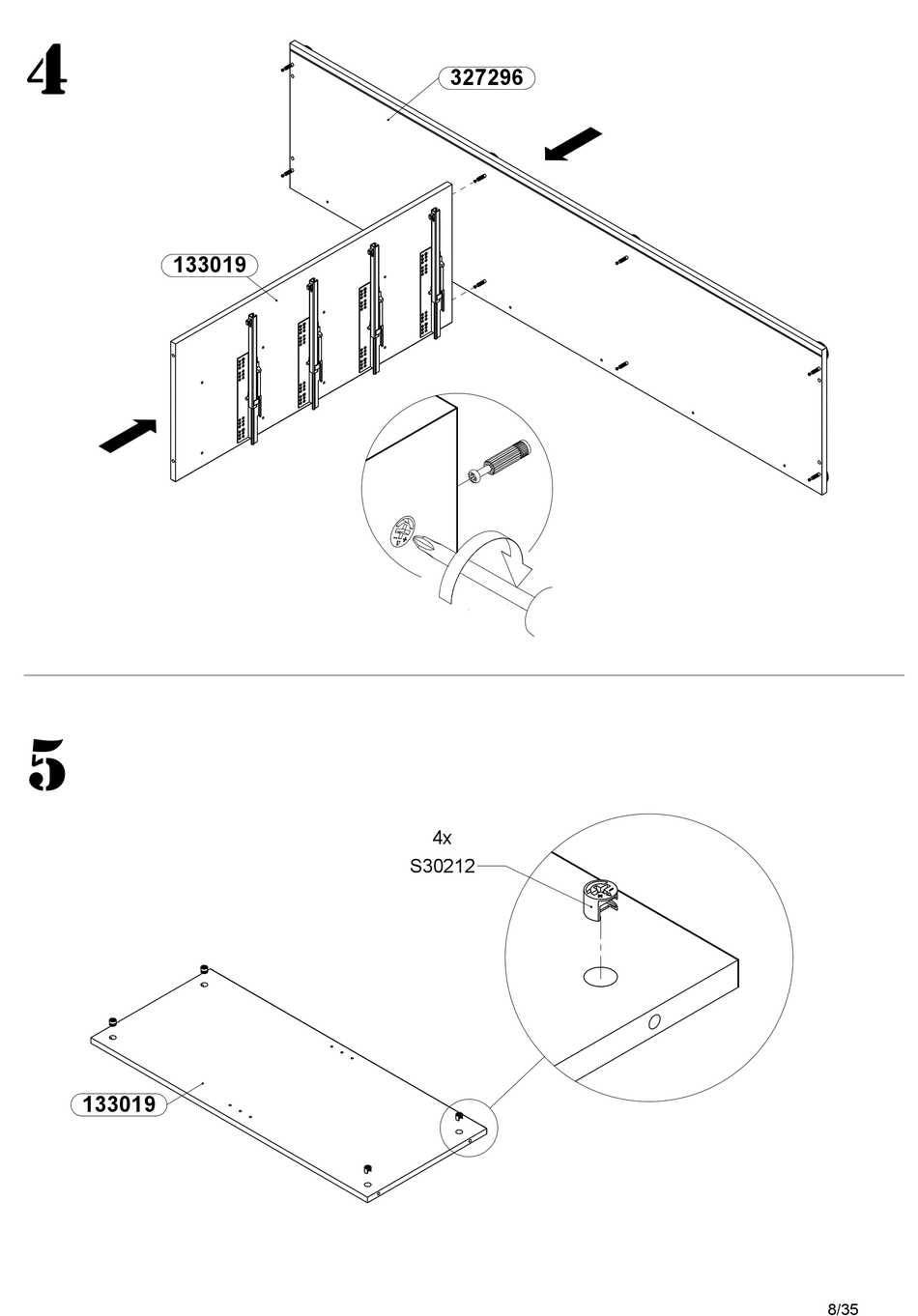 4

327296

133019

5

4x
S30212

133019

8/35