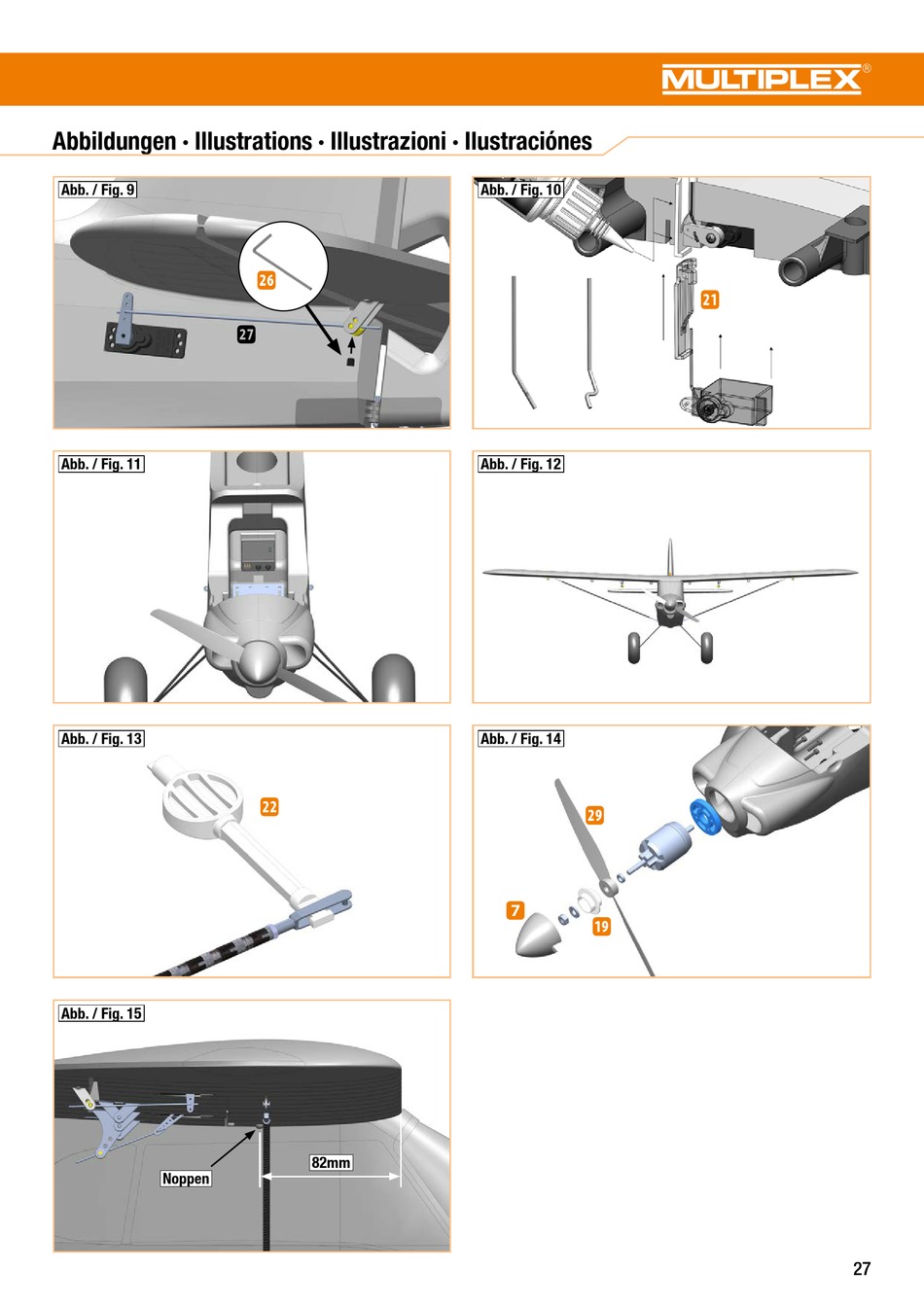 MULTIPLEX®

Abbildungen · Illustrations · Illustrazioni · Ilustraciónes

Abb. / Fig. 9
26
27

Abb. / Fig. 10
21

Abb. / Fig. 11

Abb. / Fig. 12

Abb. / Fig. 13
22

Abb. / Fig. 14
29
7
19

Abb. / Fig. 15
Noppen
82mm

27