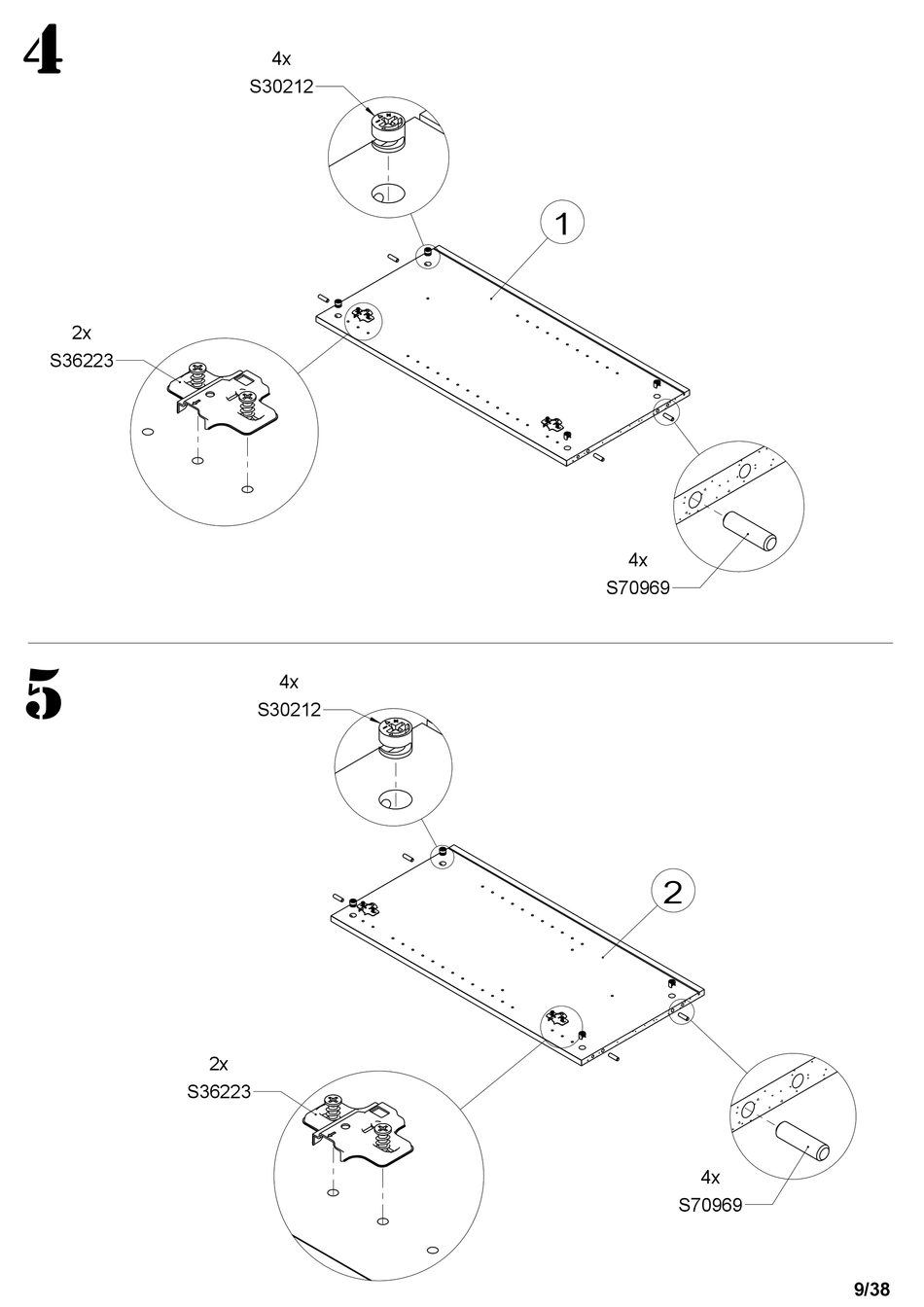 4

4x
S30212

1

2x
S36223

4x
S70969

5

4x
S30212

2

2x
S36223

4x
S70969

9/38