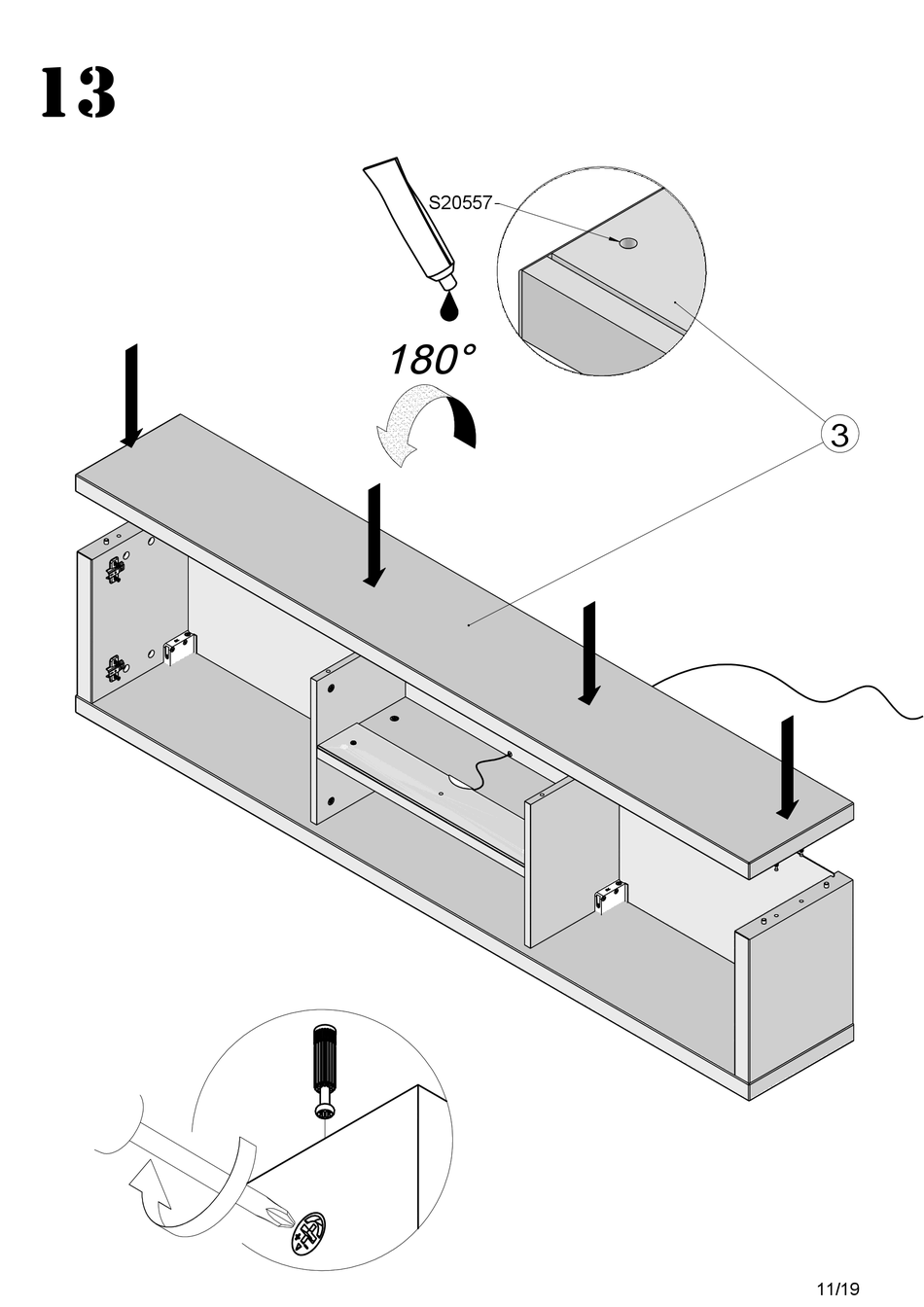 13

S20557

180°

3

11/19