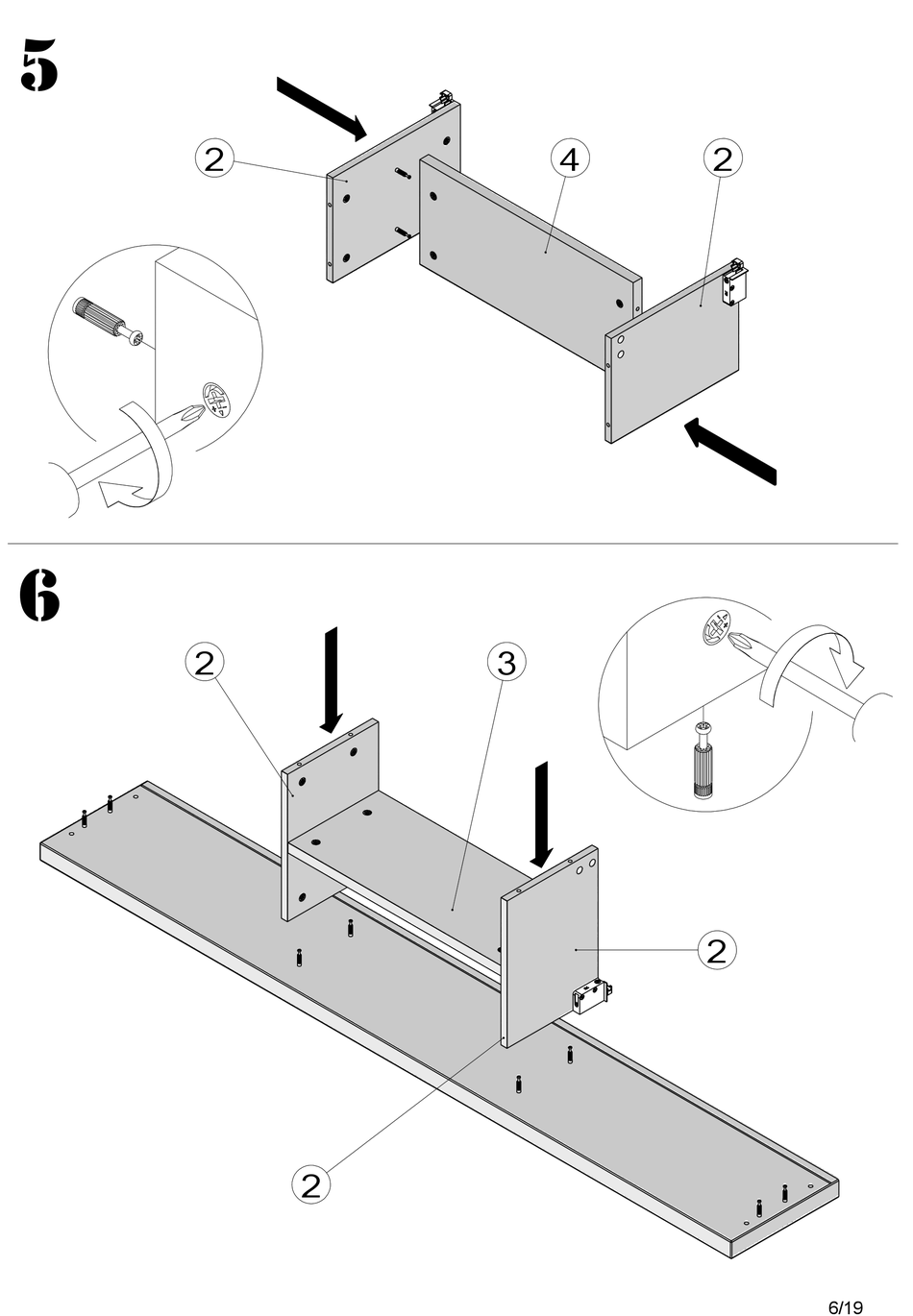 5

2

4

2

6

2

3

2

2

6/19