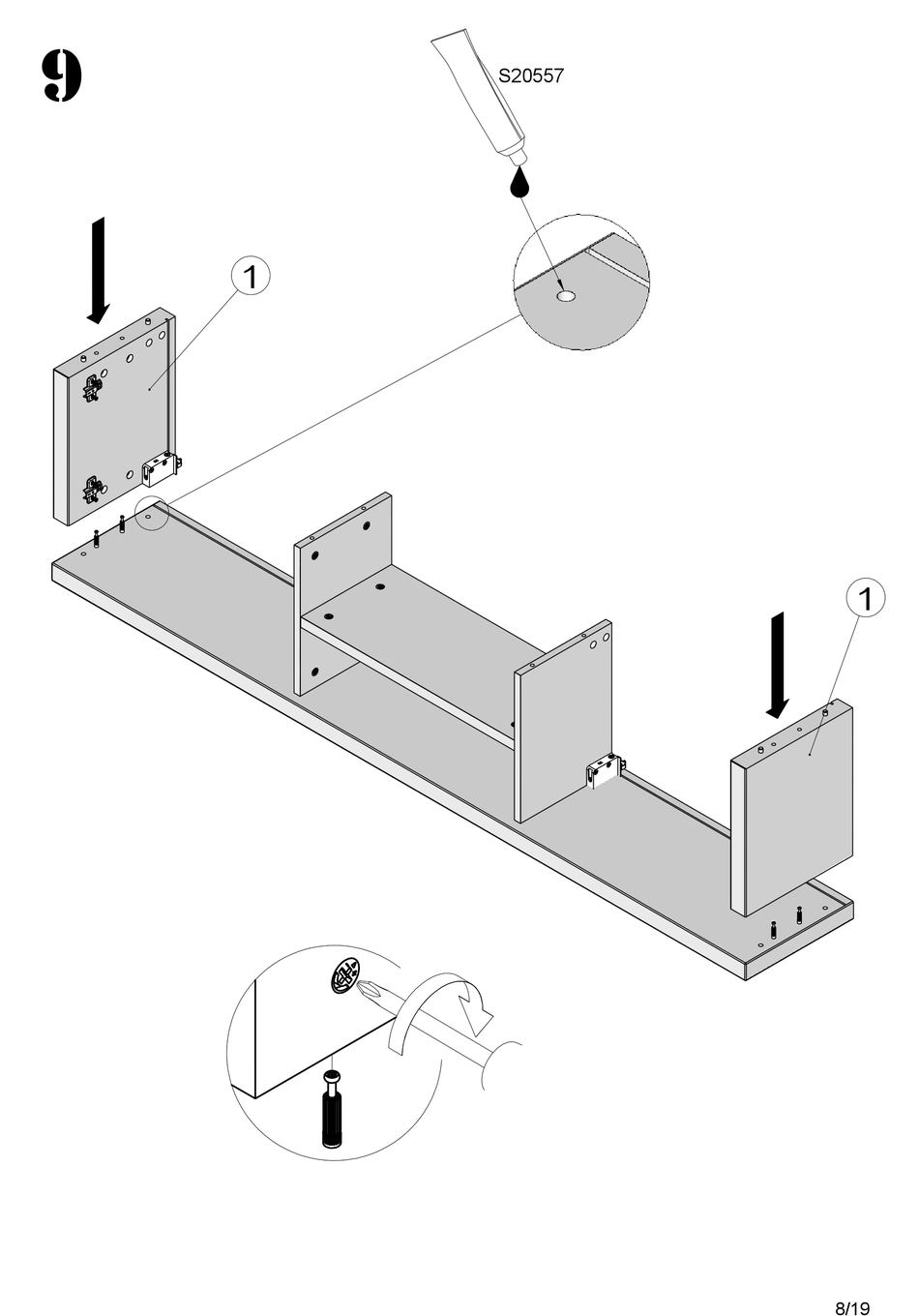 9

S20557

1

1

8/19