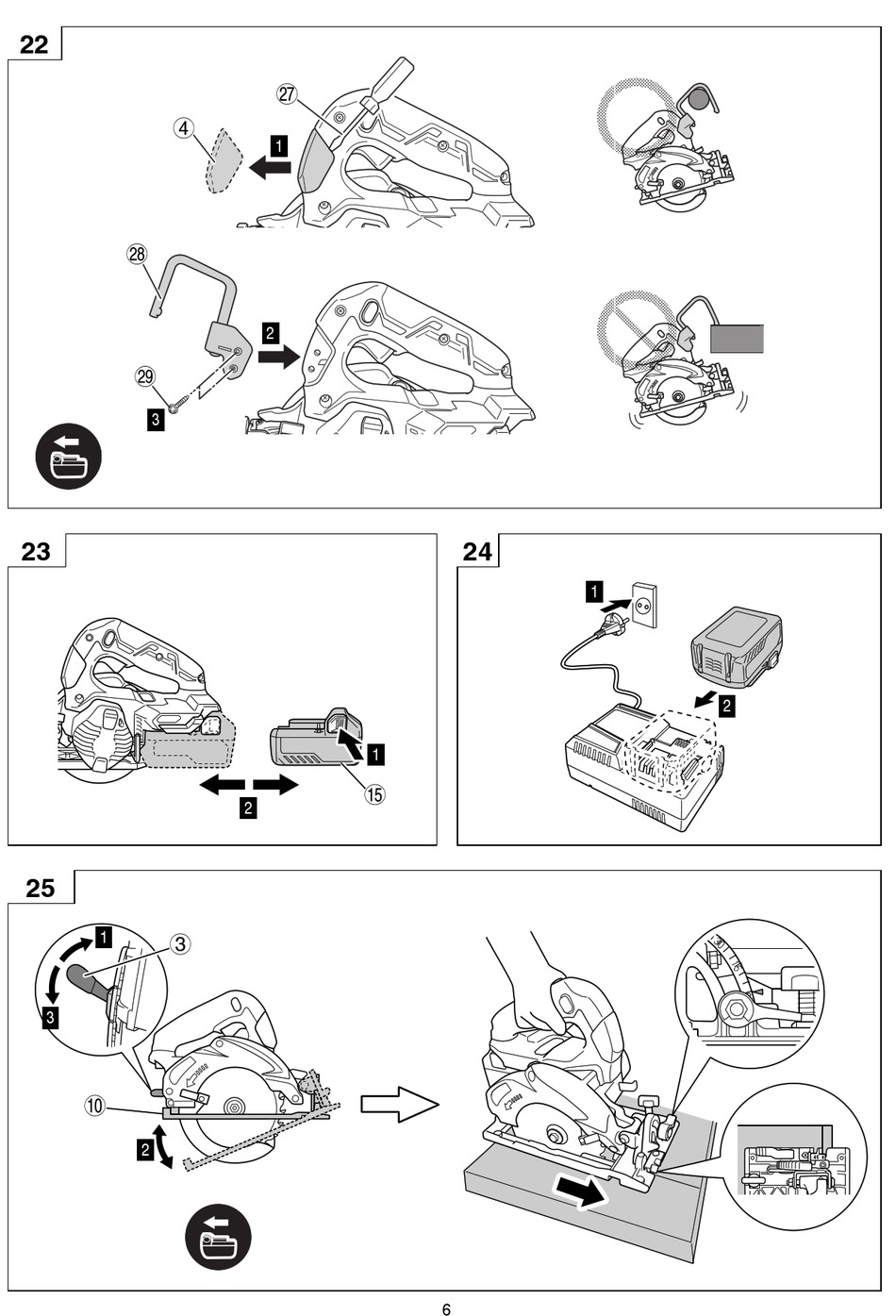 22

27
4
1
28
2
29
3

23

1
2
15

24

1
2

25

1
3
3
10
2

6