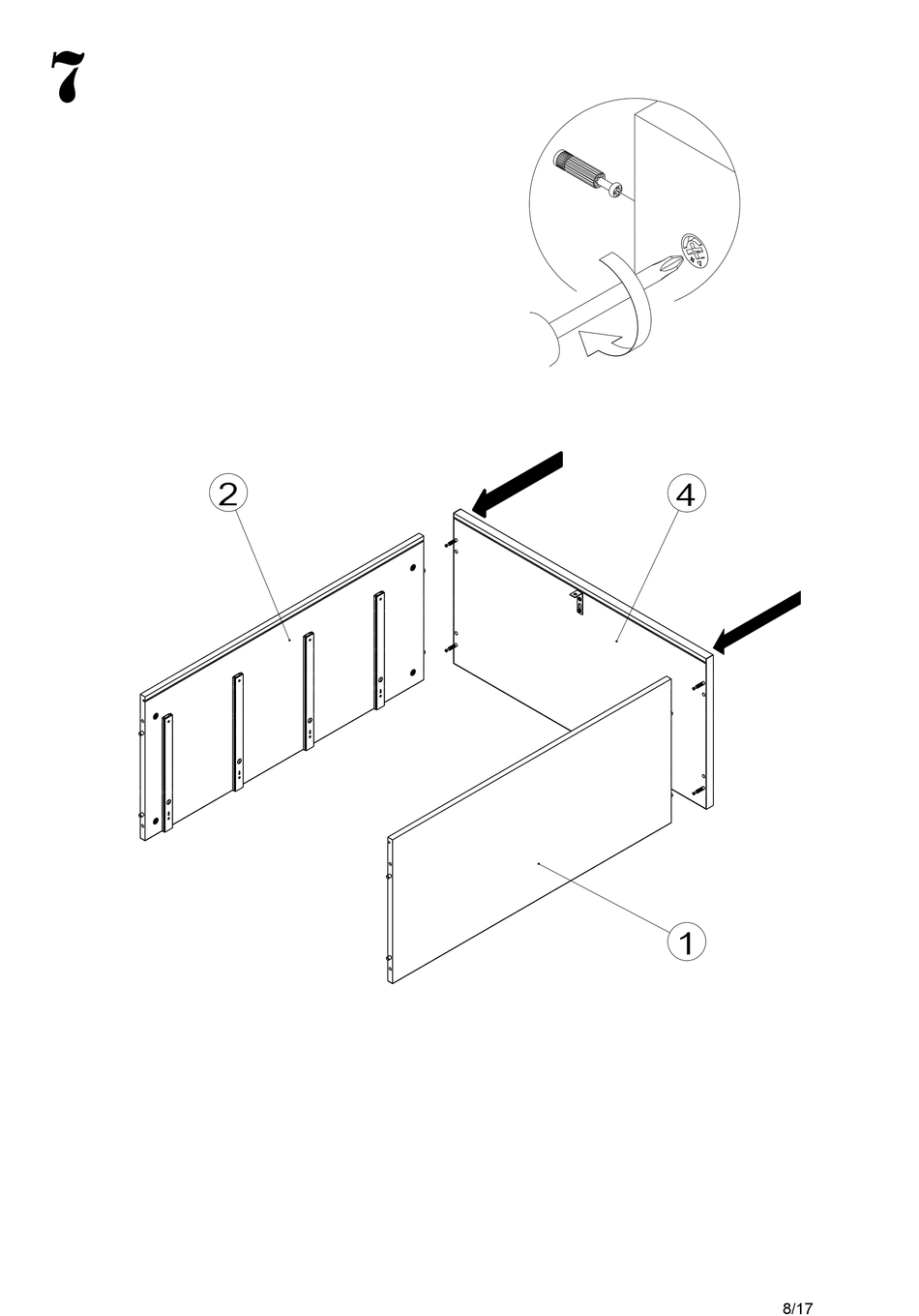 7

2

4

1

8/17