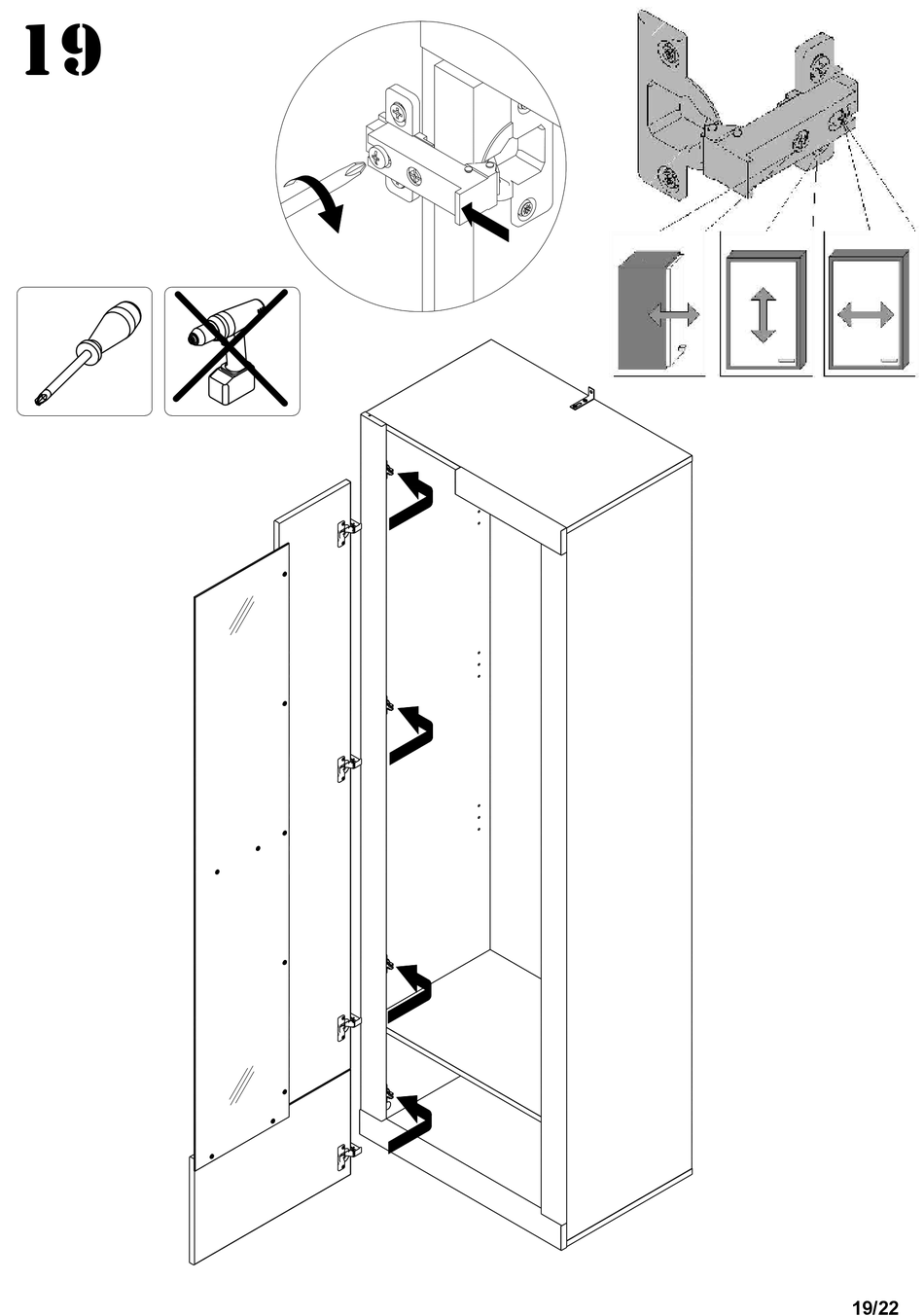 19

19/22