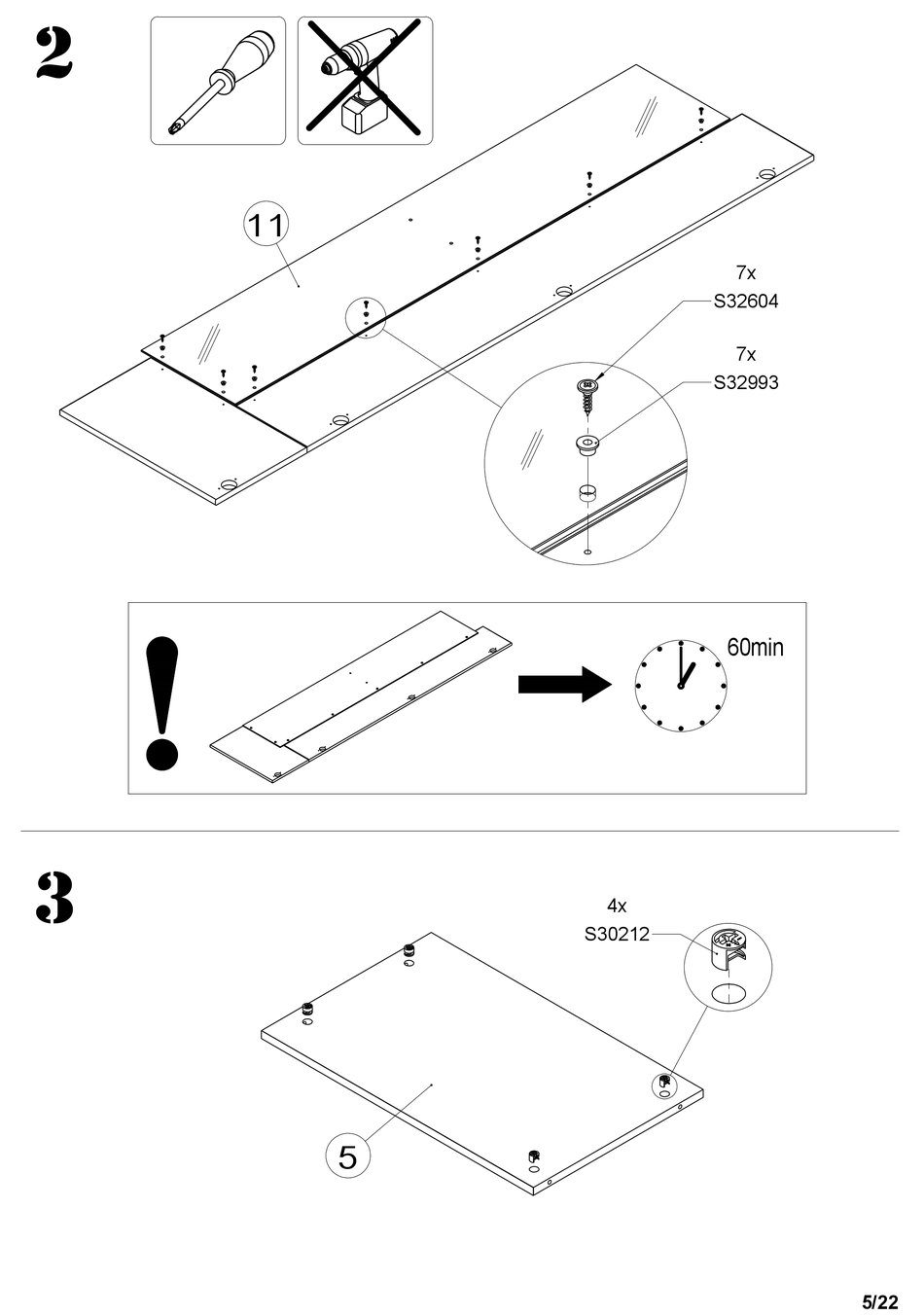 2

11

7x
S32604

7x
S32993

60min

3

4x
S30212

5

5/22