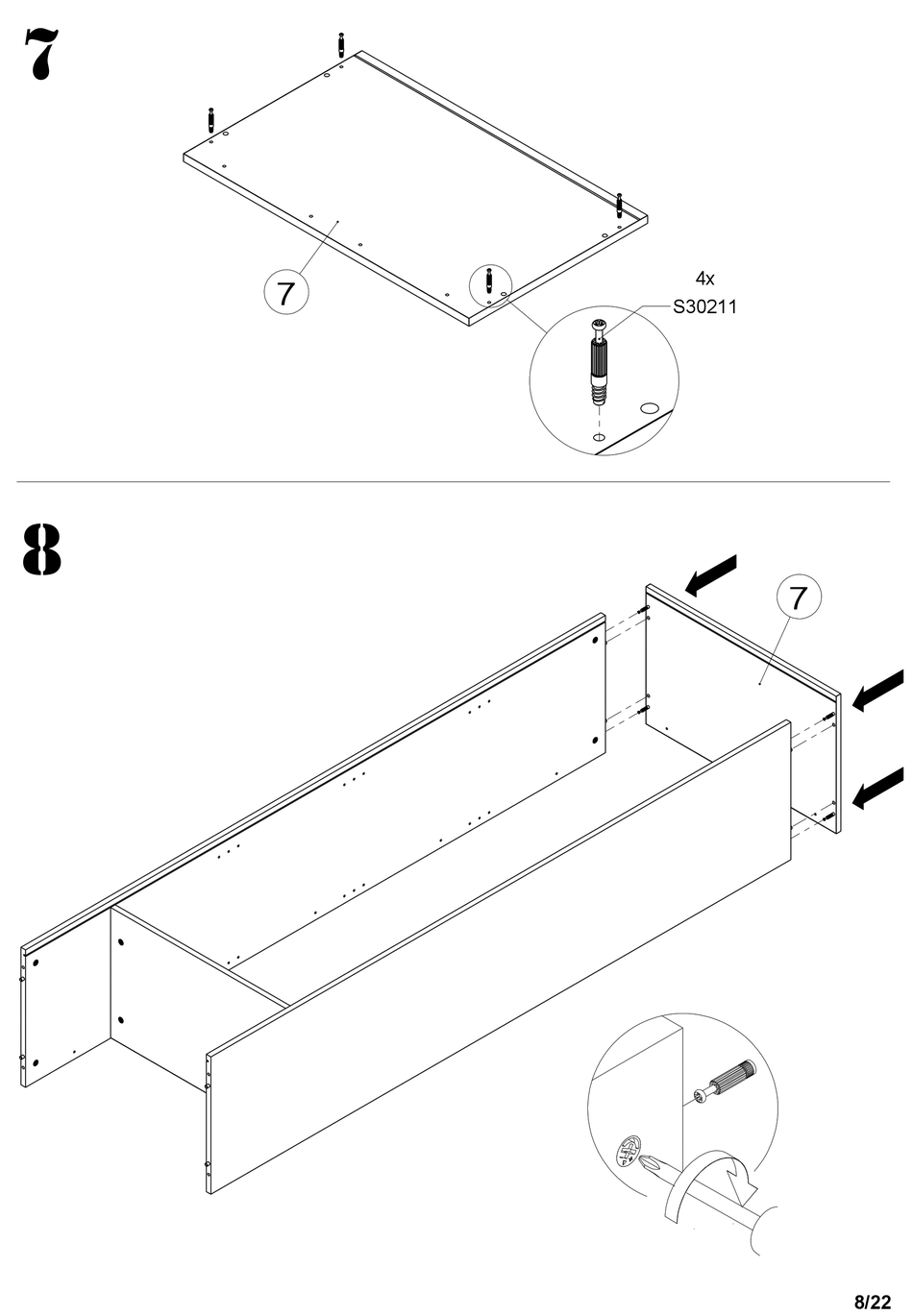 7

7

4x
S30211

8

7

8/22