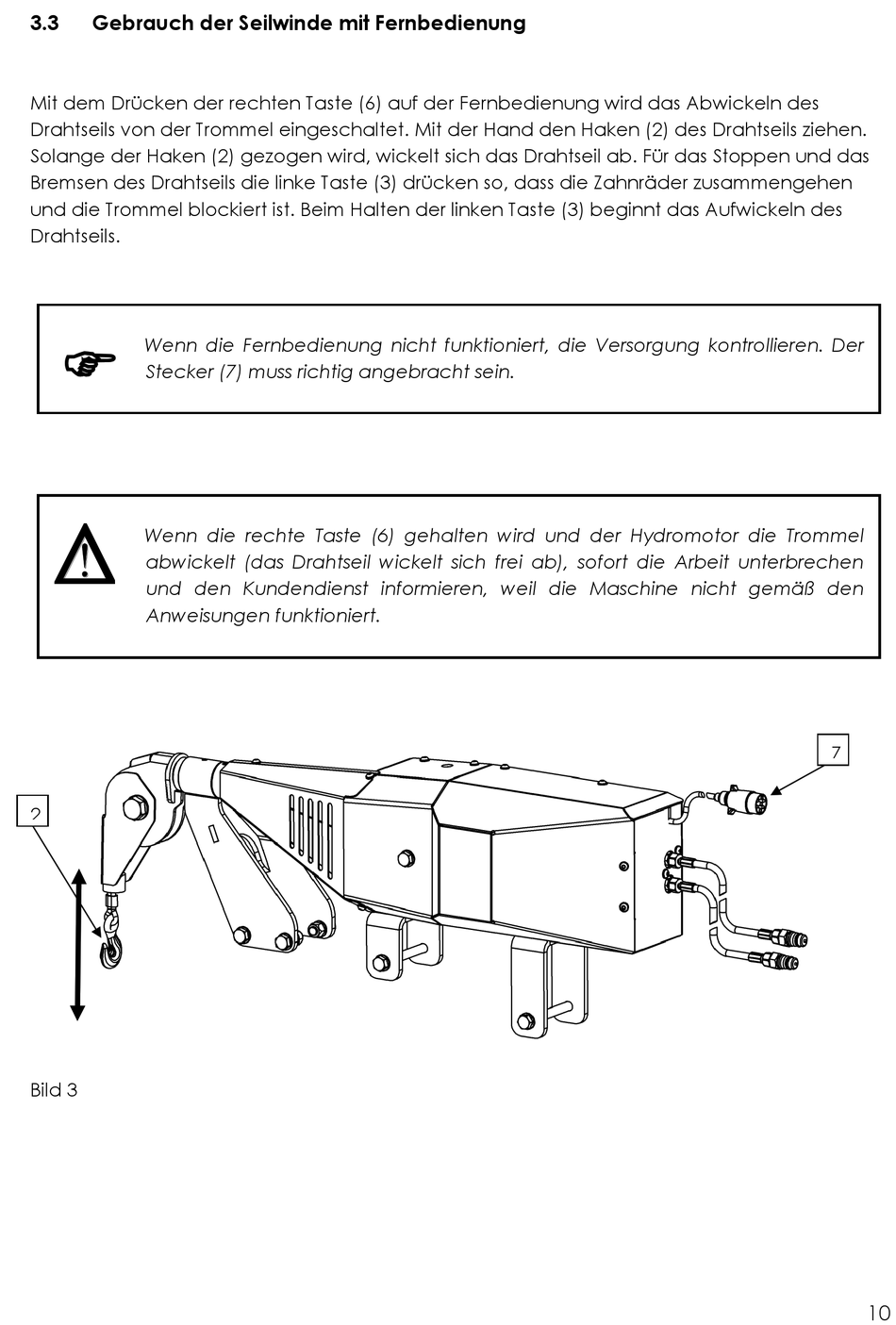 3.3 Gebrauch der Seilwinde mit Fernbedienung

Mit dem Drücken der rechten Taste (6) auf der Fernbedienung wird das Abwickeln des Drahtseils von der Trommel eingeschaltet. Mit der Hand den Haken (2) des Drahtseils ziehen. Solange der Haken (2) gezogen wird, wickelt sich das Drahtseil ab. Für das Stoppen und das Bremsen des Drahtseils die linke Taste (3) drücken so, dass die Zahnräder zusammengehen und die Trommel blockiert ist. Beim Halten der linken Taste (3) beginnt das Aufwickeln des Drahtseils.

Wenn die Fernbedienung nicht funktioniert, die Versorgung kontrollieren. Der Stecker (7) muss richtig angebracht sein.

Wenn die rechte Taste (6) gehalten wird und der Hydromotor die Trommel abwickelt (das Drahtseil wickelt sich frei ab), sofort die Arbeit unterbrechen und den Kundendienst informieren, weil die Maschine nicht gemäß den Anweisungen funktioniert.

7

2

Bild 3

10