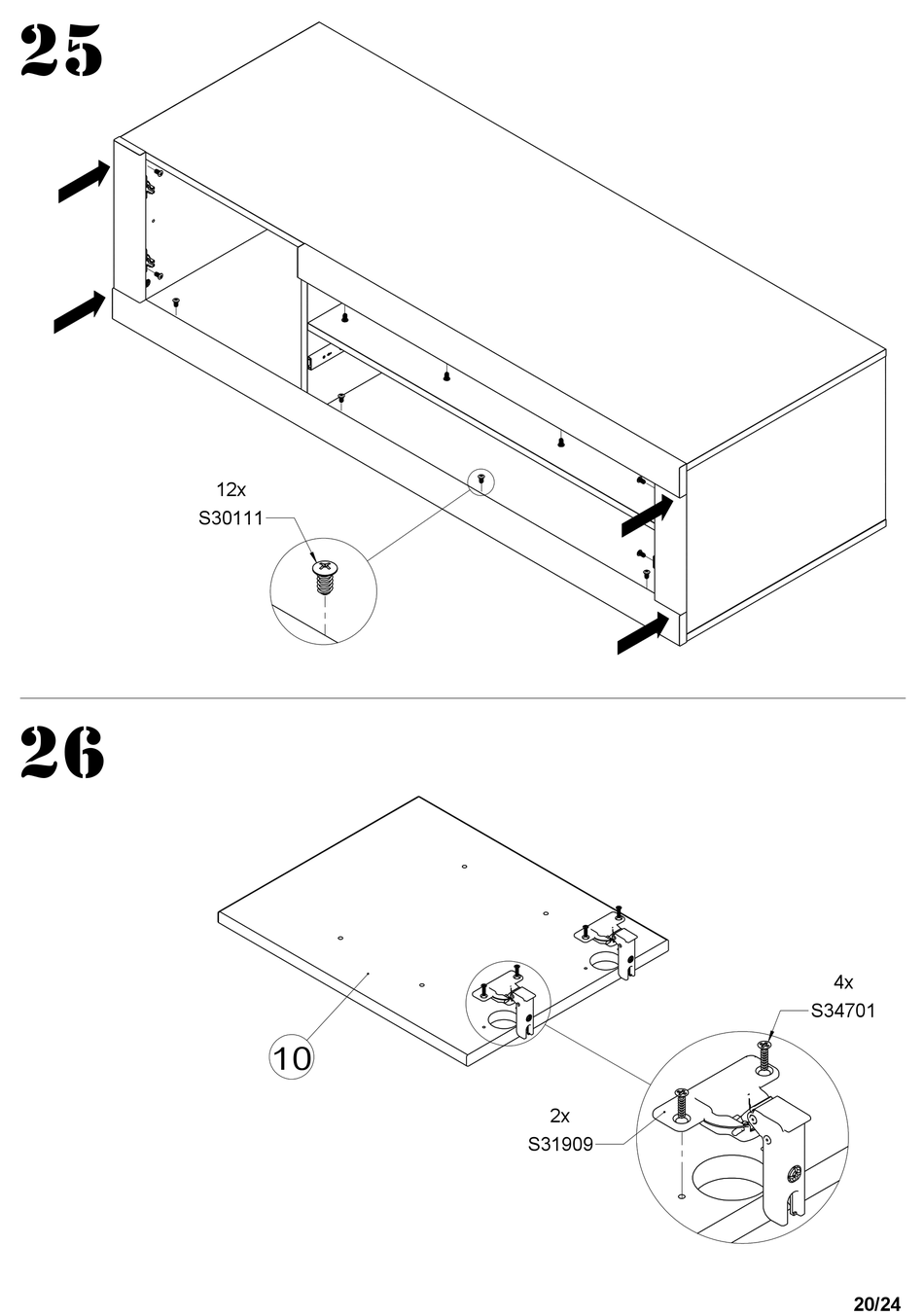 25

12x
S30111

26

10

4x
S34701

2x
S31909

20/24