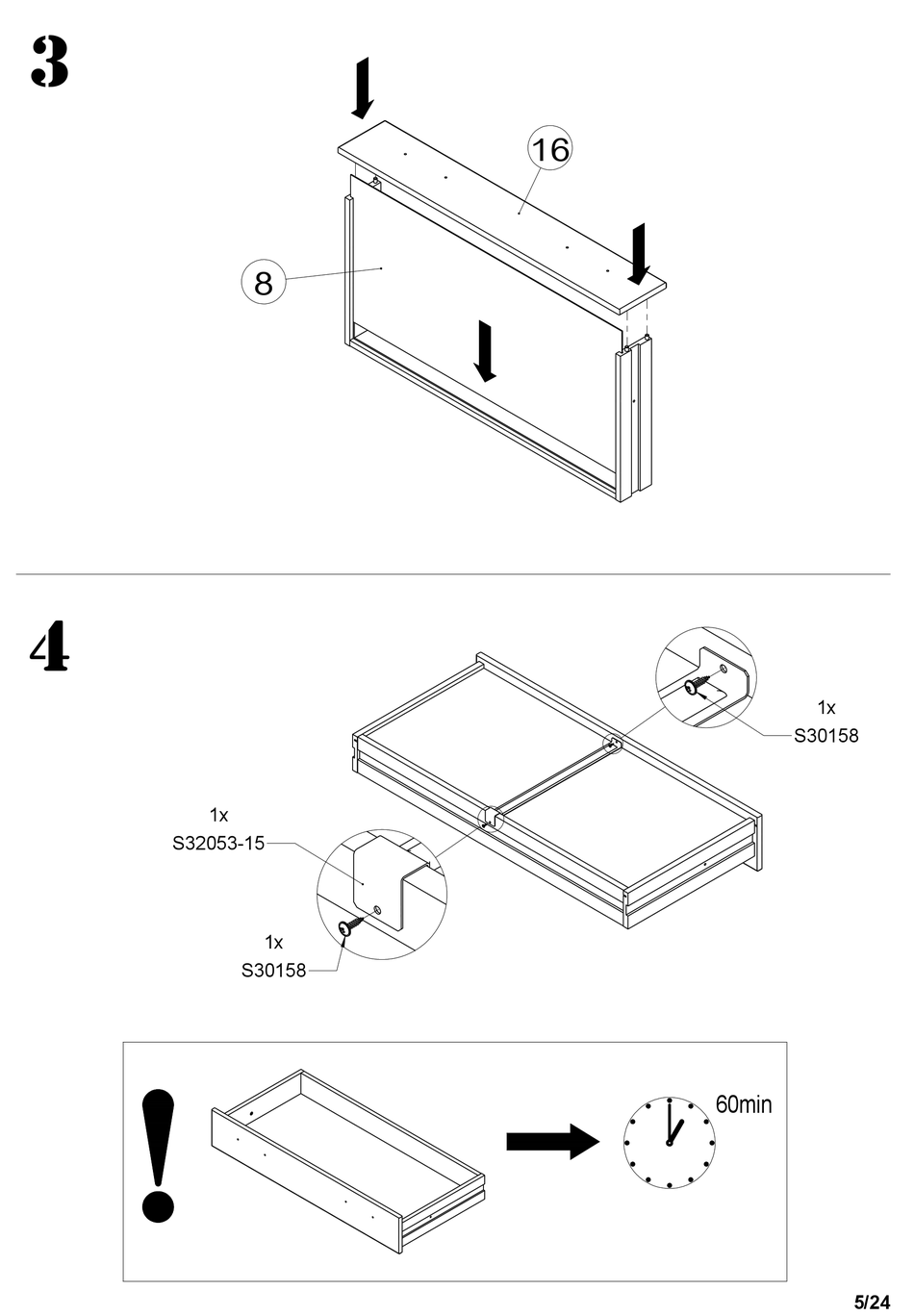 3

16

8

4

1x
S30158

1x
S32053-15

1x
S30158

!

60min

5/24