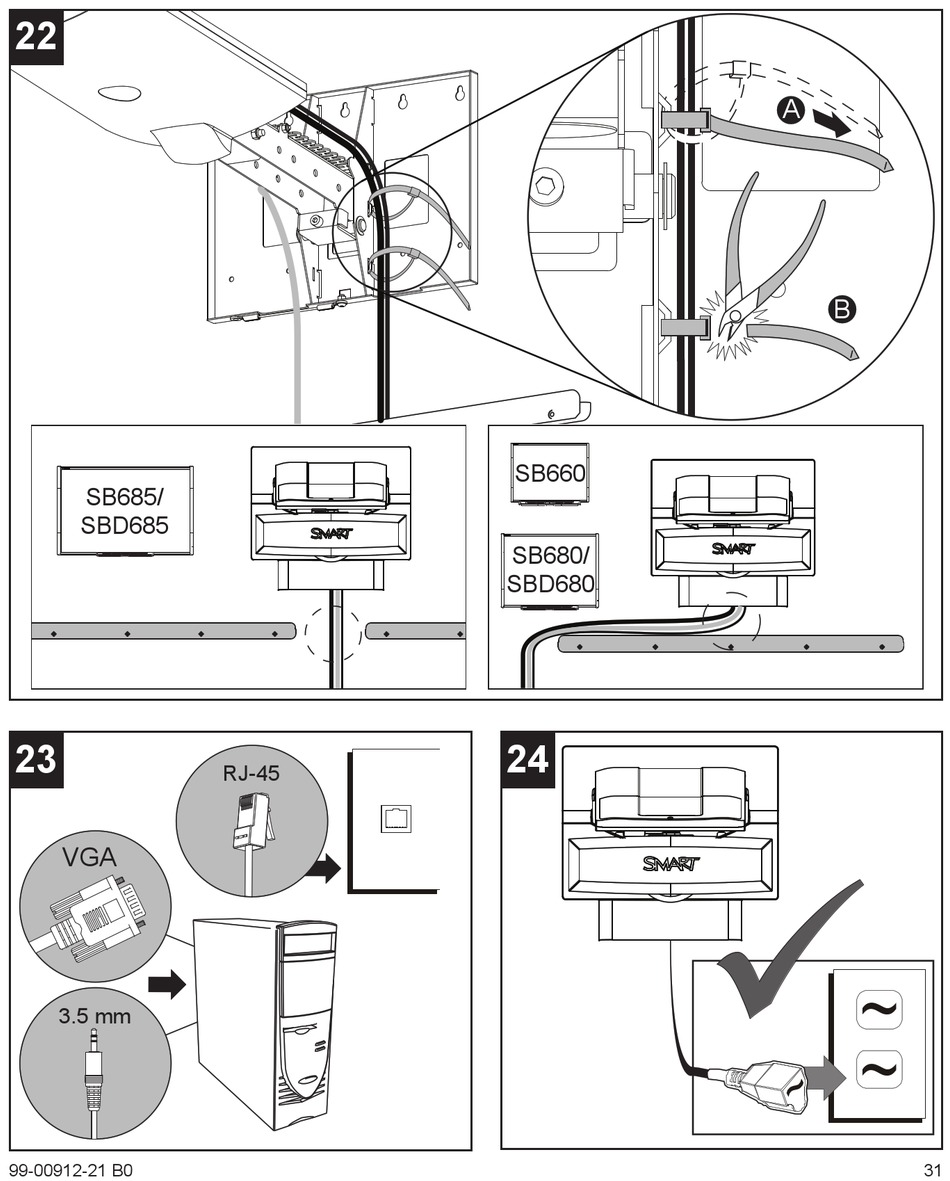 22

A

B

SB685/
SBD685

SMART

SB660

SB680/
SBD680

SMART

23

RJ-45

VGA

3.5 mm

24

SMART

~

~

99-00912-21 B0

31