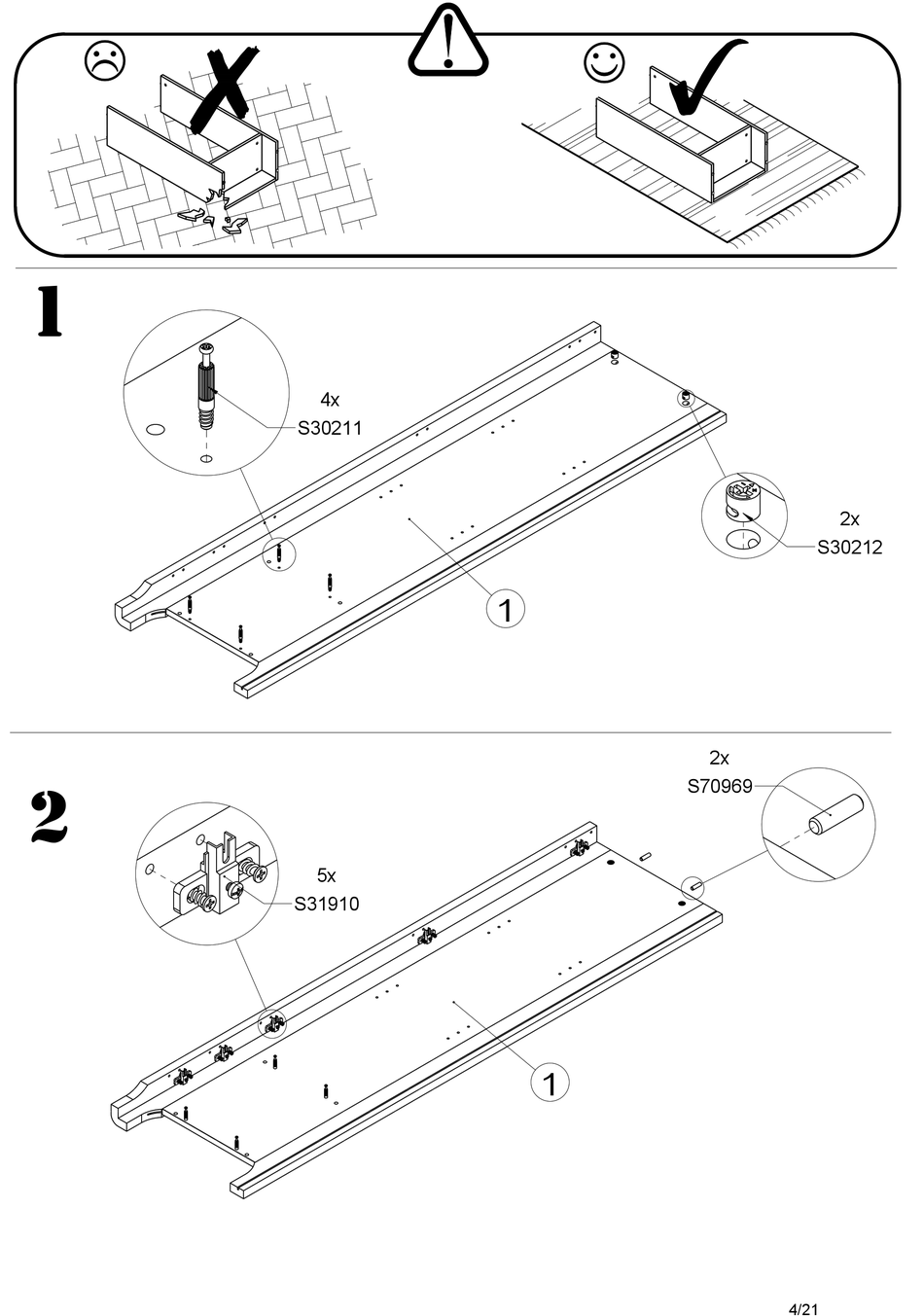 !

1

4x
S30211

2x
S30212

1

2

2x
S70969

5x
S31910

1

4/21