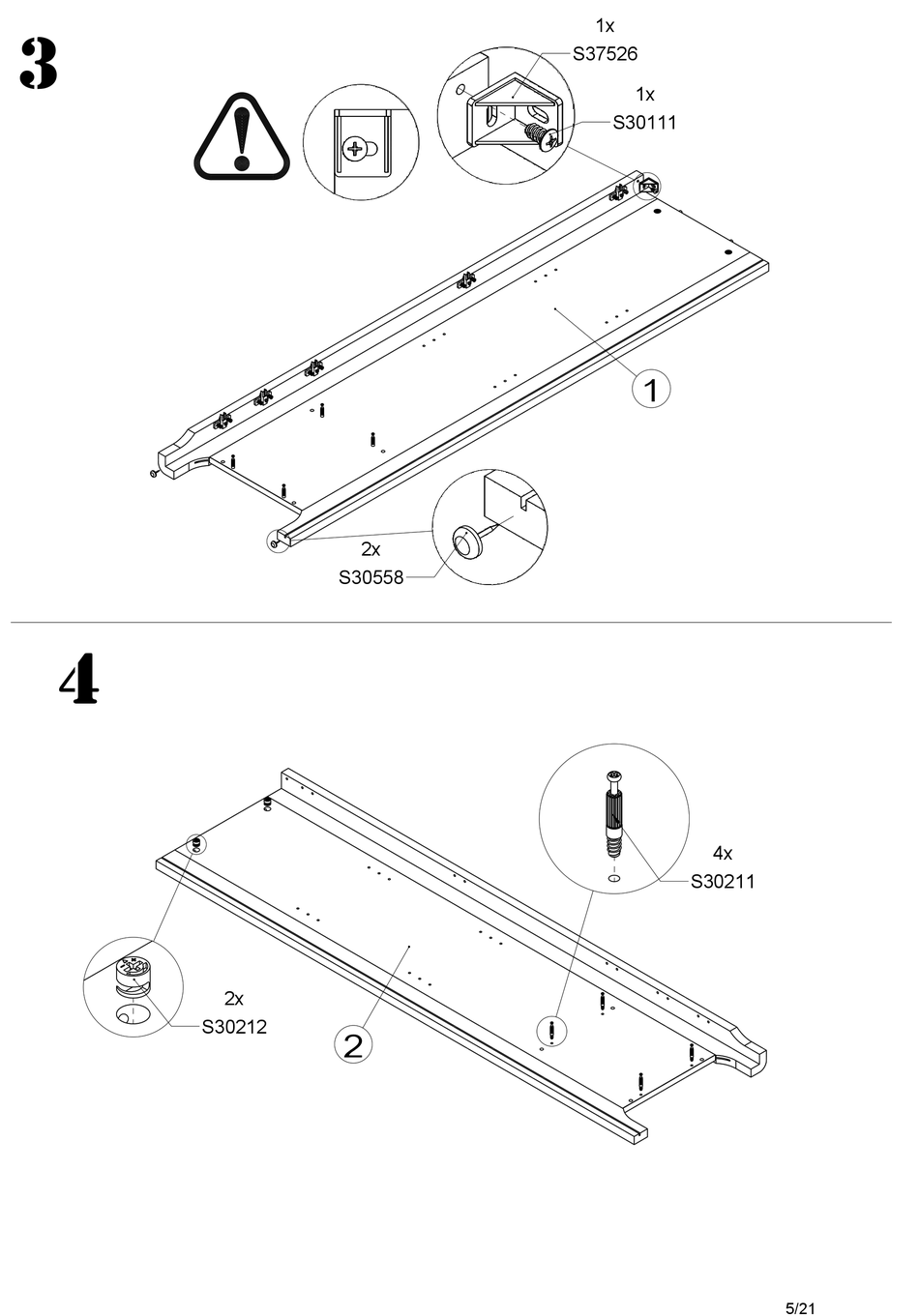 3

1x
S37526

1x
S30111

1

2x
S30558

4

4x
S30211

2x
S30212

2

5/21