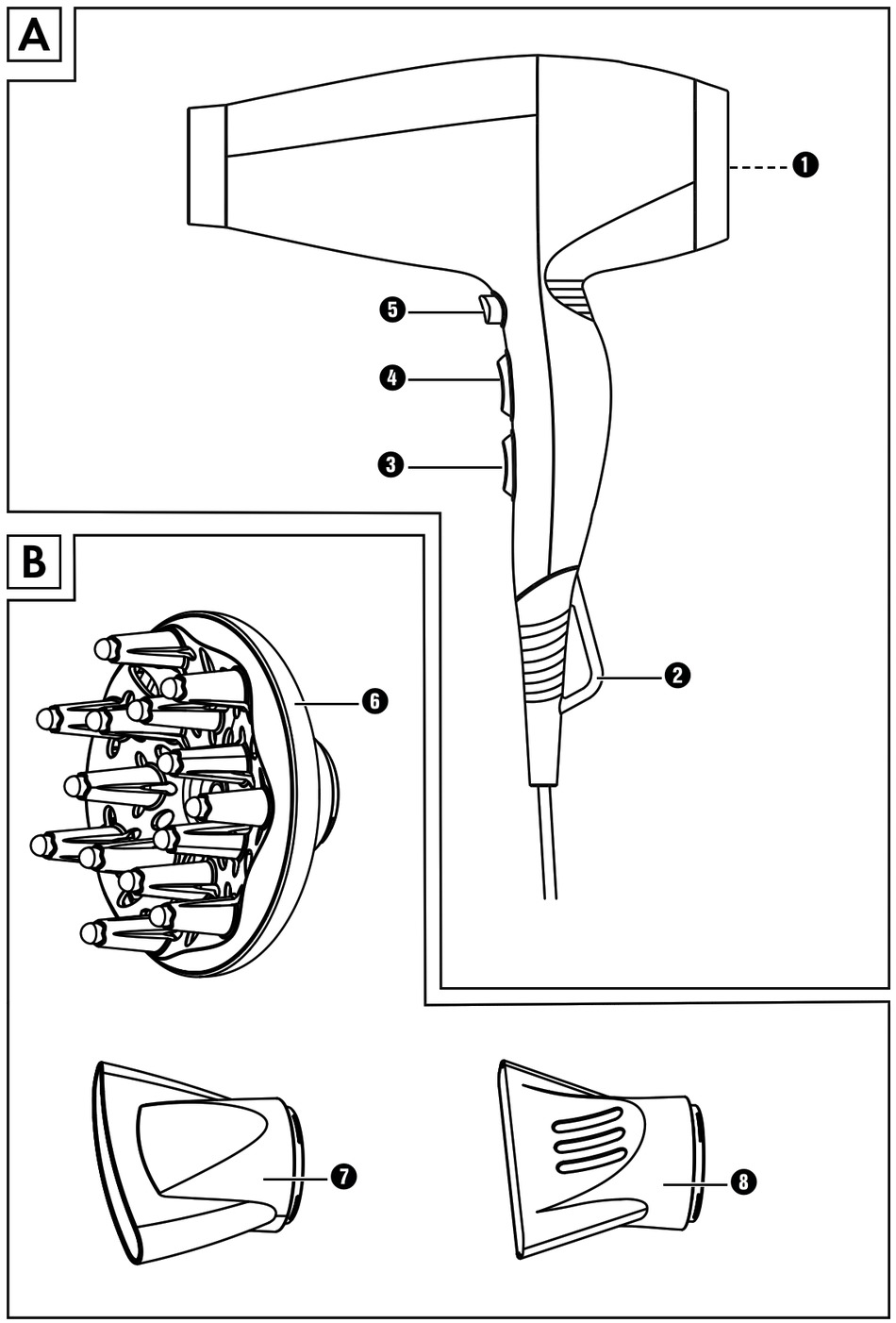 A
1
5
4
3
2
B
6
7
8