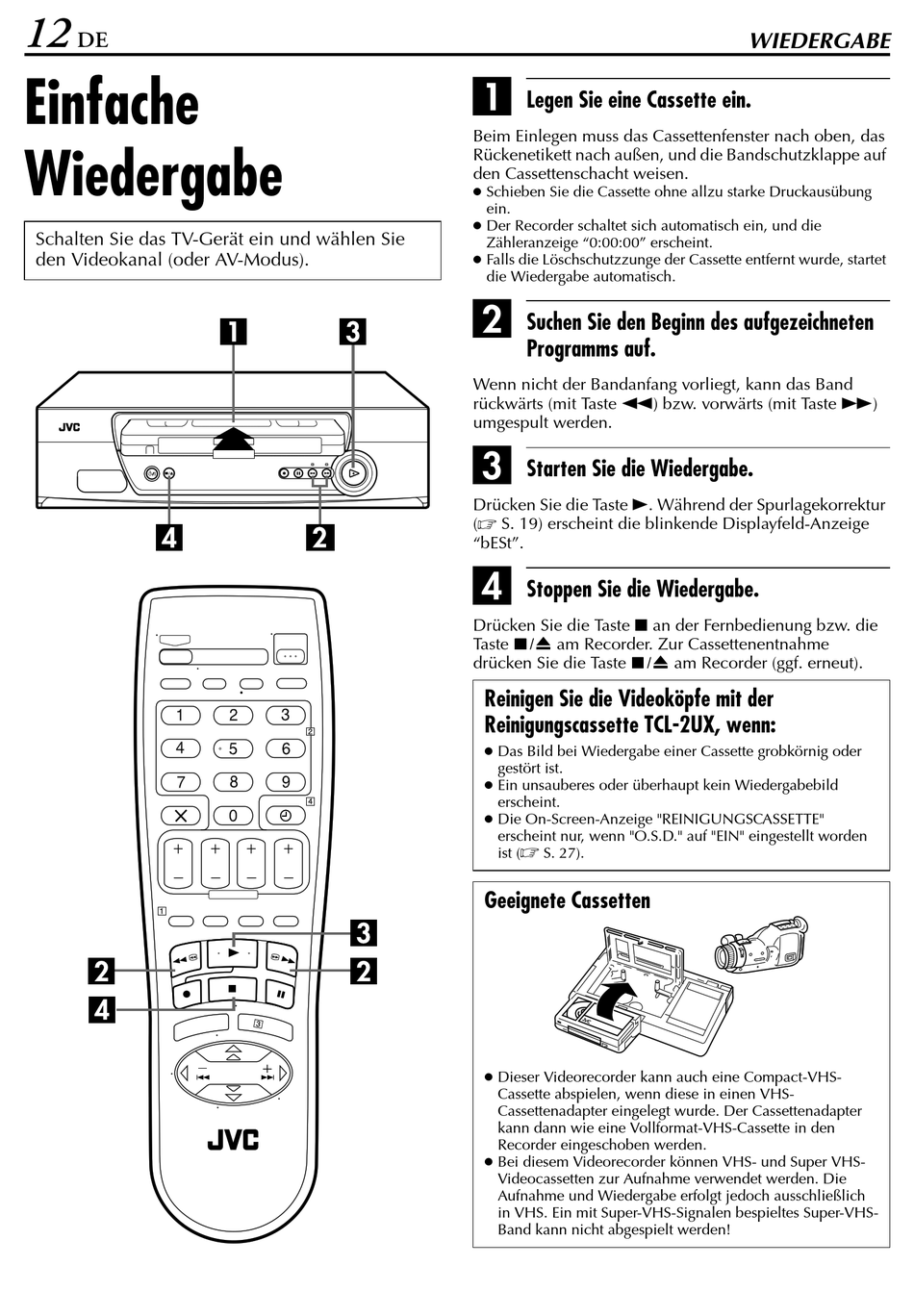 12 DE

WIEDERGABE

Einfache Wiedergabe

Schalten Sie das TV-Gerät ein und wählen Sie den Videokanal (oder AV-Modus).

1

3

JVC

4

2

1 2 3
4 5 6
7 8 9
0

2

4

1

3

2

2

4

3

JVC

1 Legen Sie eine Cassette ein.

Beim Einlegen muss das Cassettenfenster nach oben, das Rückenetikett nach außen, und die Bandschutzklappe auf den Cassettenschacht weisen.
● Schieben Sie die Cassette ohne allzu starke Druckausübung ein.
● Der Recorder schaltet sich automatisch ein, und die Zähleranzeige “0:00:00” erscheint.
● Falls die Löschschutzzunge der Cassette entfernt wurde, startet die Wiedergabe automatisch.

2 Suchen Sie den Beginn des aufgezeichneten Programms auf.

Wenn nicht der Bandanfang vorliegt, kann das Band rückwärts (mit Taste ◀◀) bzw. vorwärts (mit Taste ▶▶) umgespult werden.

3 Starten Sie die Wiedergabe.

Drücken Sie die Taste ▶. Während der Spurlagekorrektur (☞ S. 19) erscheint die blinkende Displayfeld-Anzeige “bESt”.

4 Stoppen Sie die Wiedergabe.

Drücken Sie die Taste ■ an der Fernbedienung bzw. die Taste ■/⏏ am Recorder. Zur Cassettenentnahme drücken Sie die Taste ■/⏏ am Recorder (ggf. erneut).

Reinigen Sie die Videoköpfe mit der Reinigungscassette TCL-2UX, wenn:
● Das Bild bei Wiedergabe einer Cassette grobkörnig oder gestört ist.
● Ein unsauberes oder überhaupt kein Wiedergabebild erscheint.
● Die On-Screen-Anzeige "REINIGUNGSCASSETTE" erscheint nur, wenn "O.S.D." auf "EIN" eingestellt worden ist (☞ S. 27).

Geeignete Cassetten

● Dieser Videorecorder kann auch eine Compact-VHS-Cassette abspielen, wenn diese in einen VHS-Cassettenadapter eingelegt wurde. Der Cassettenadapter kann dann wie eine Vollformat-VHS-Cassette in den Recorder eingeschoben werden.
● Bei diesem Videorecorder können VHS- und Super VHS-Videocassetten zur Aufnahme verwendet werden. Die Aufnahme und Wiedergabe erfolgt jedoch ausschließlich in VHS. Ein mit Super-VHS-Signalen bespieltes Super-VHS-Band kann nicht abgespielt werden!