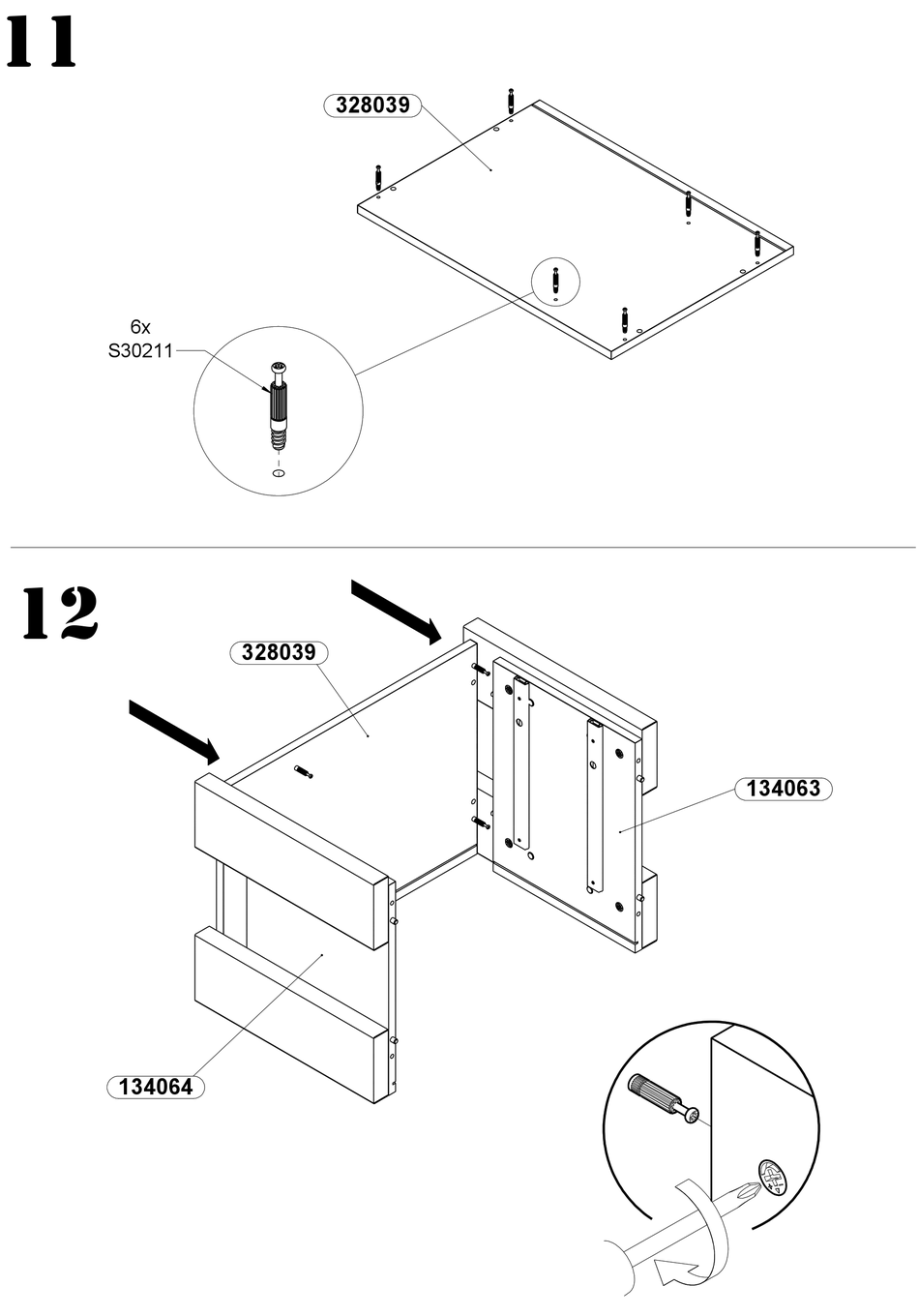 11

328039

6x
S30211

12

328039

134063

134064