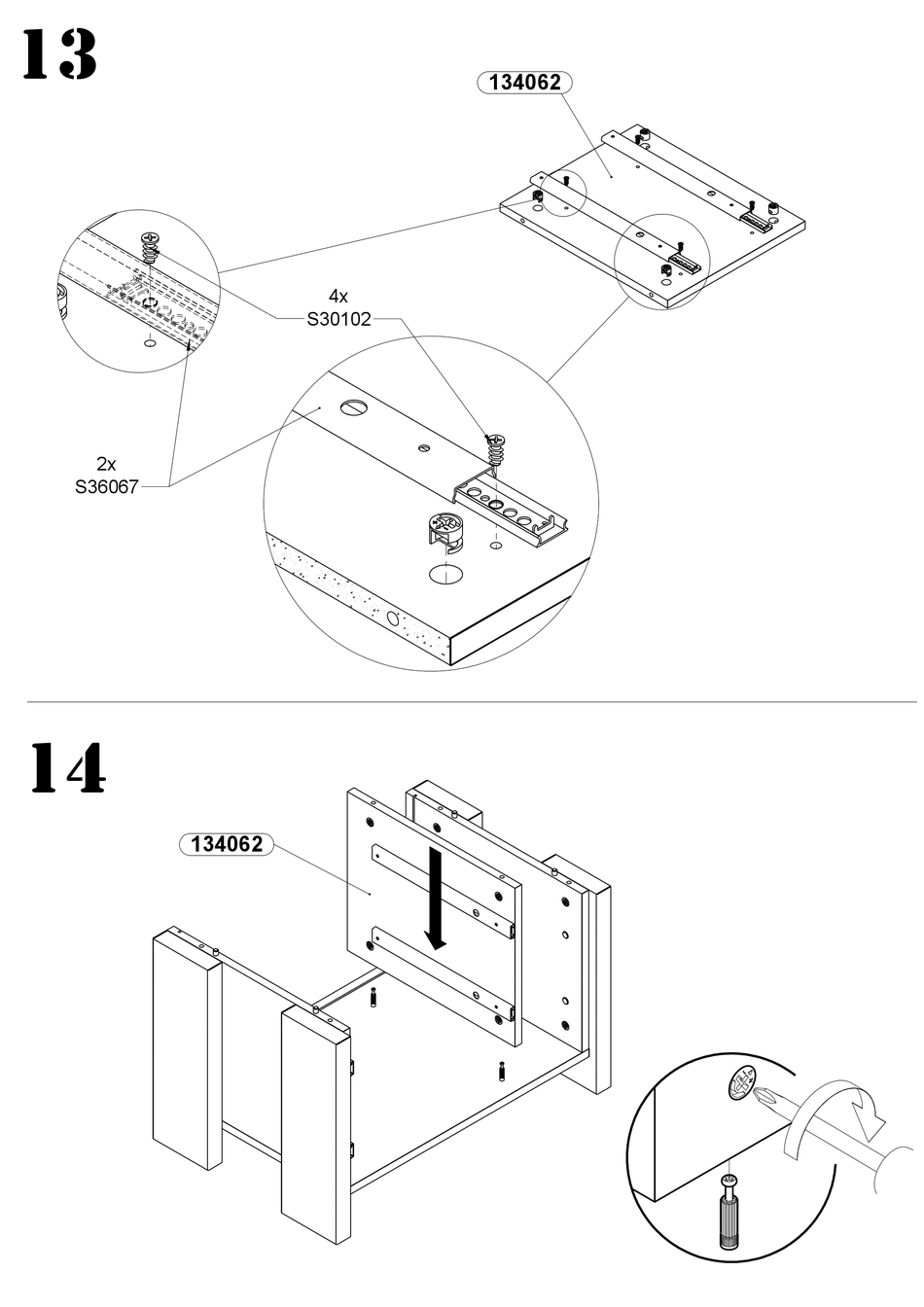 13

134062

4x
S30102

2x
S36067

14

134062