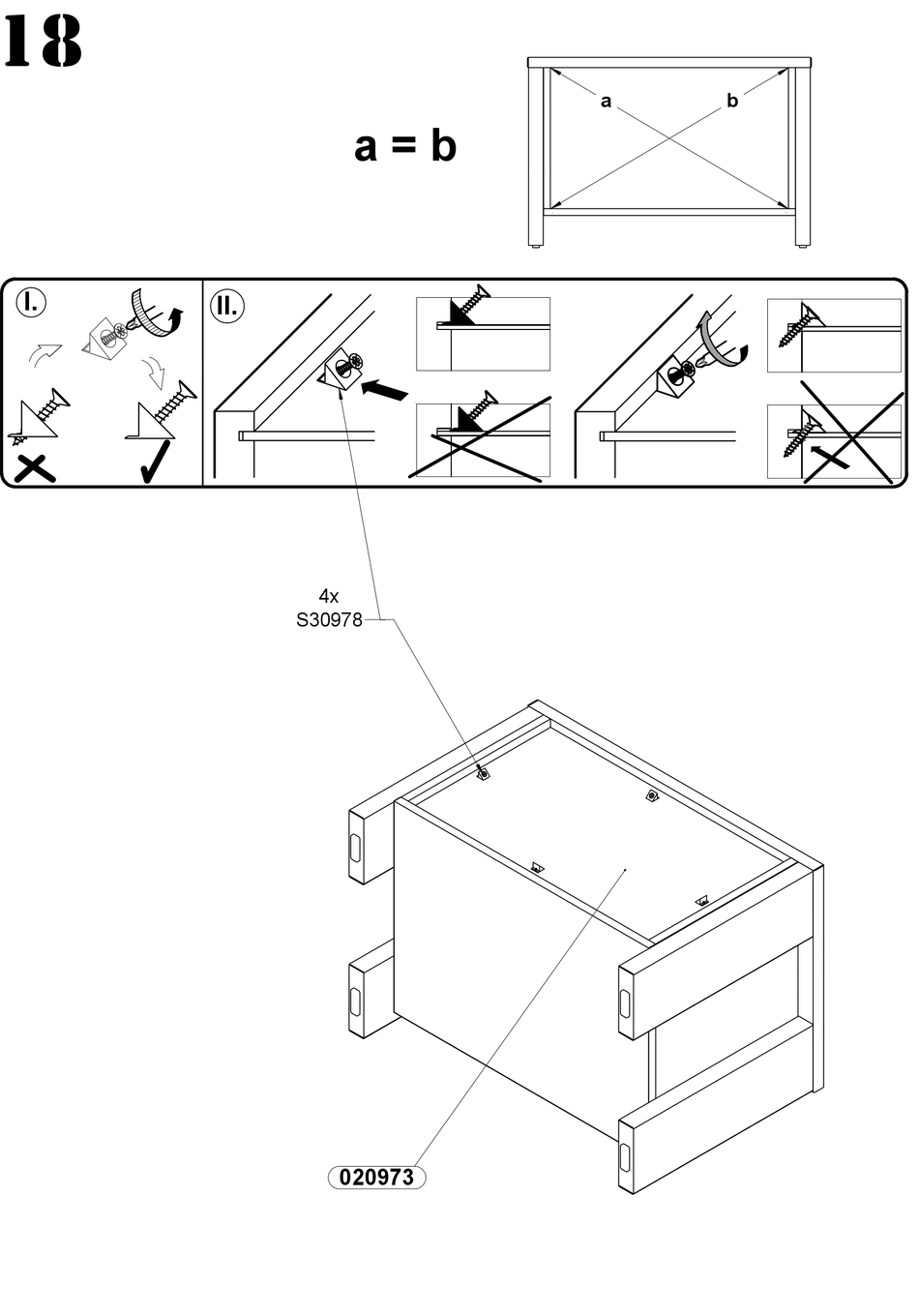 18

a = b

a

b

I.

II.

4x
S30978

020973