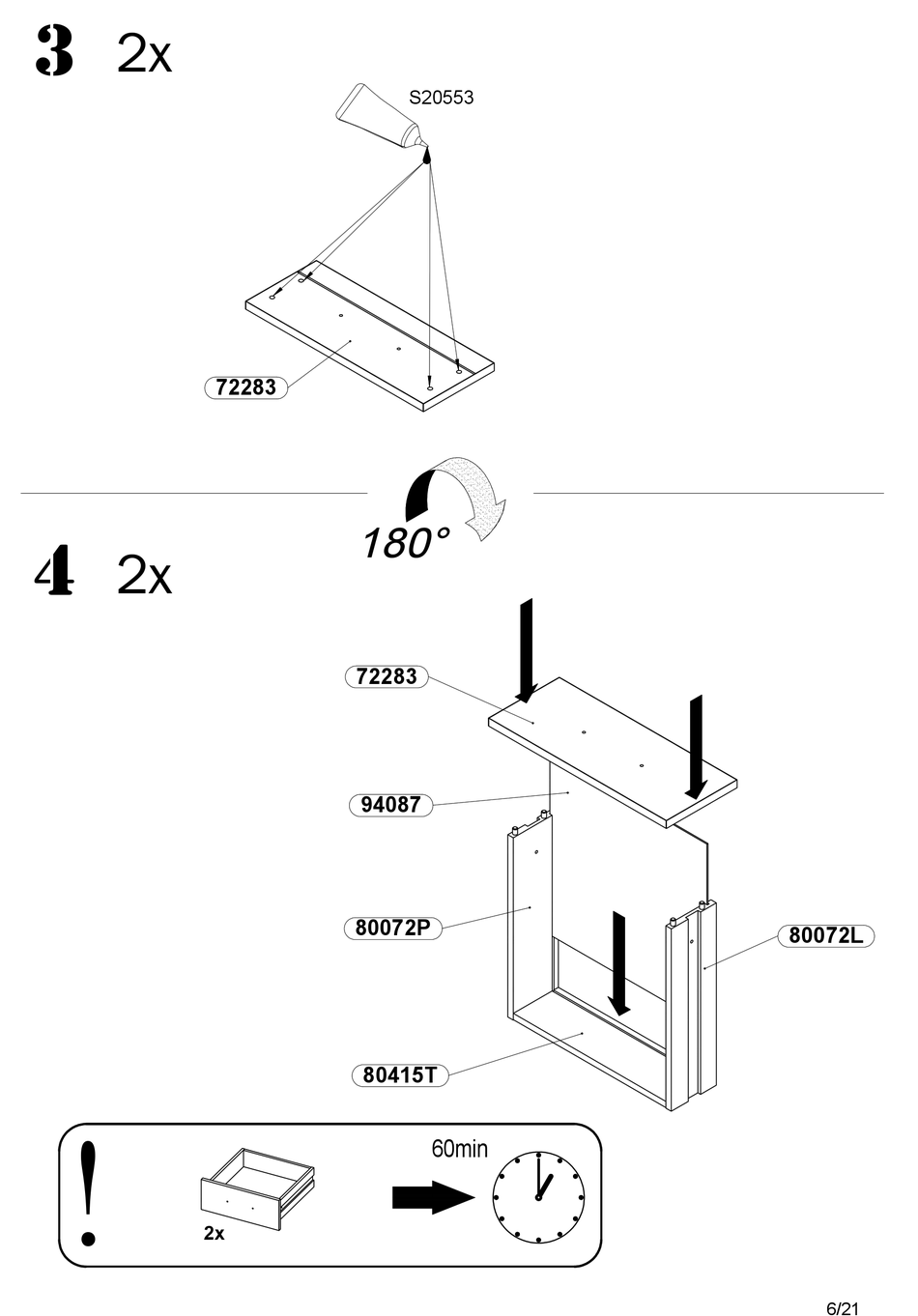 3 2x

S20553

72283

180°

4 2x

72283

94087

80072P

80072L

80415T

!

2x

60min

6/21