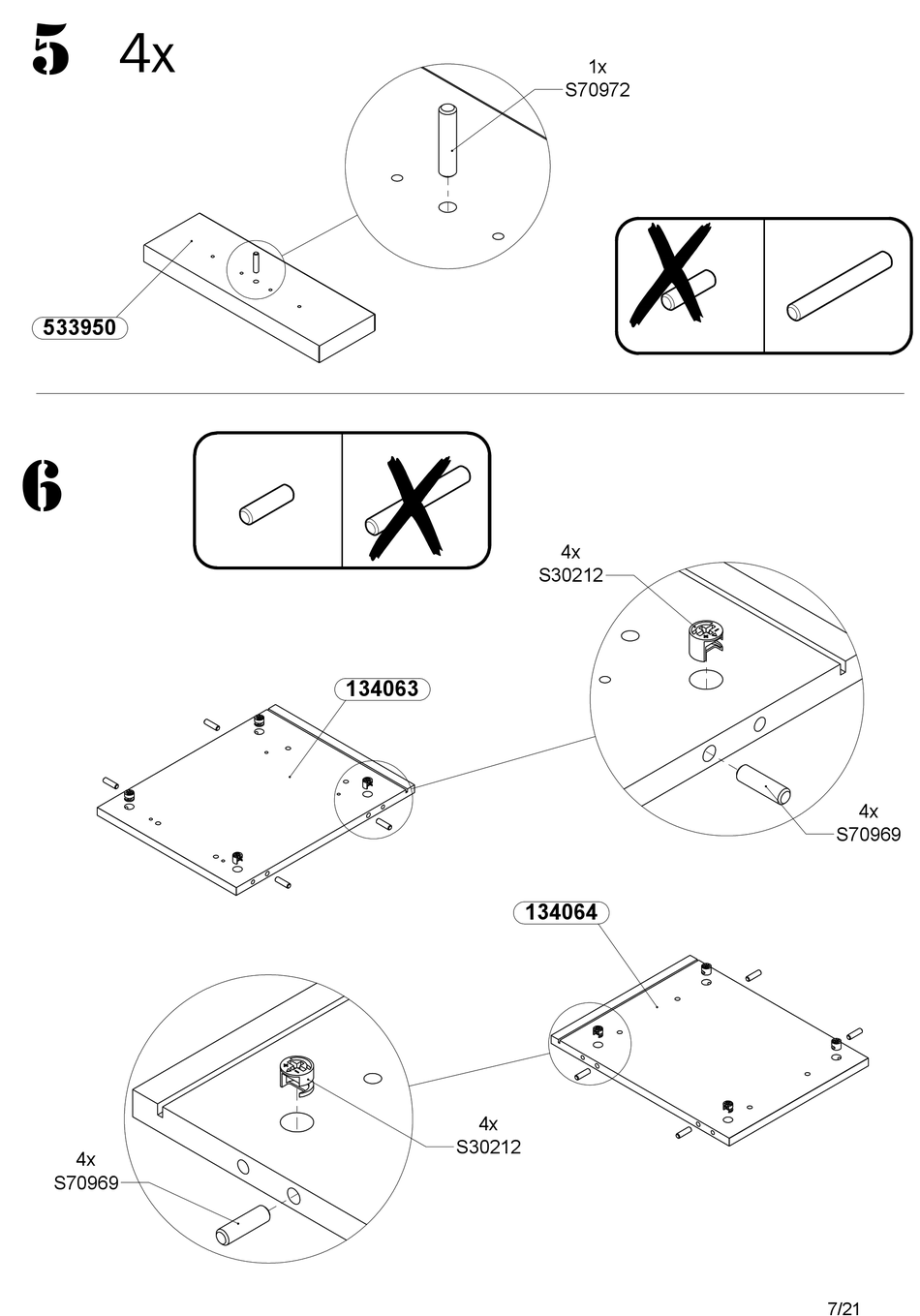 5 4x

1x
S70972

533950

6

4x
S30212

134063

4x
S70969

134064

4x
S30212

4x
S70969

7/21