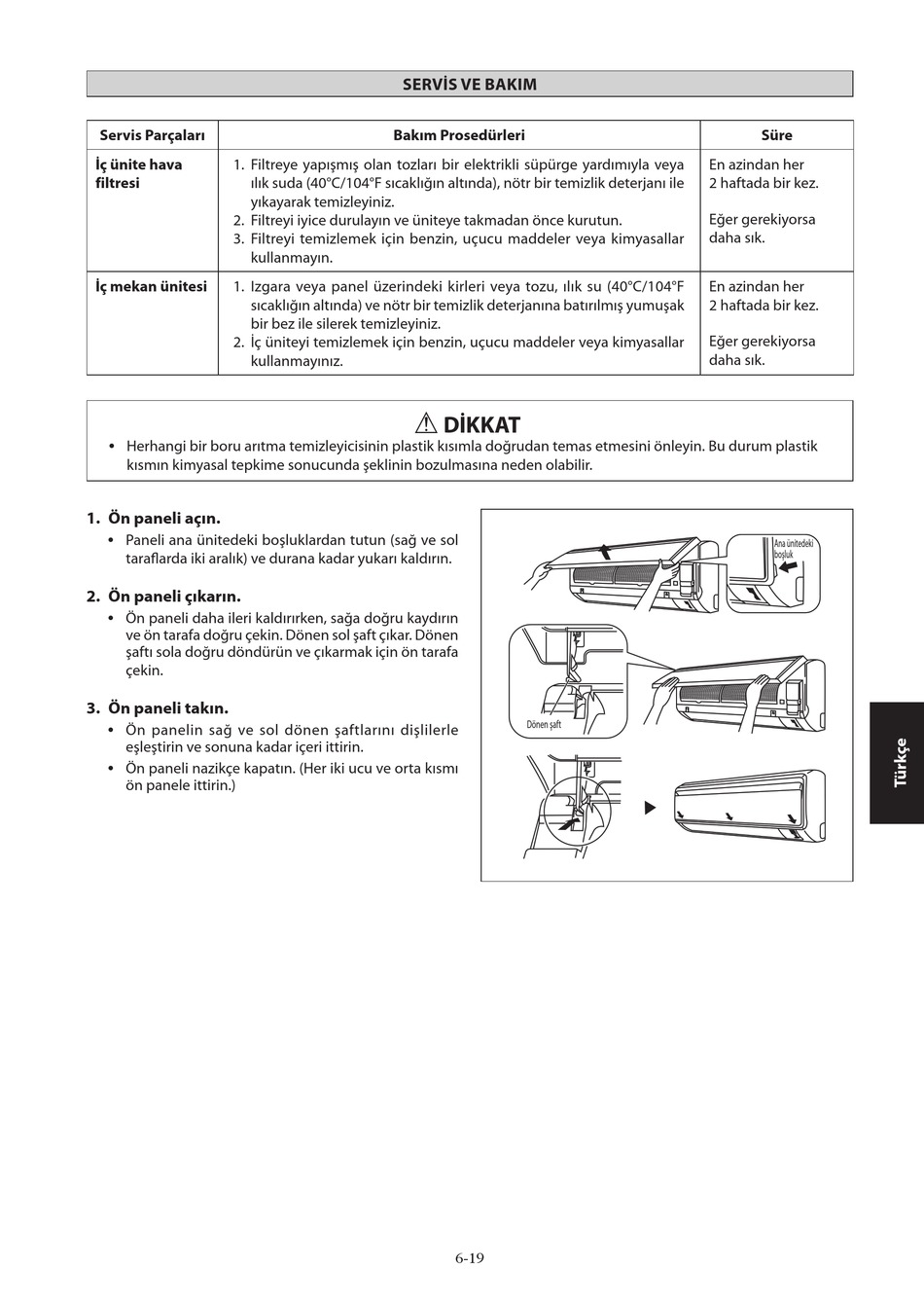 SERVİS VE BAKIM

| Servis Parçaları | Bakım Prosedürleri | Süre |
|---|---|---|
| İç ünite hava filtresi | 1. Filtreye yapışmış olan tozları bir elektrikli süpürge yardımıyla veya ılık suda (40°C/104°F sıcaklığın altında), nötr bir temizlik deterjanı ile yıkayarak temizleyiniz. 2. Filtreyi iyice durulayın ve üniteye takmadan önce kurutun. 3. Filtreyi temizlemek için benzin, uçucu maddeler veya kimyasallar kullanmayın. | En azından her 2 haftada bir kez. Eğer gerekiyorsa daha sık. |
| İç mekan ünitesi | 1. Izgara veya panel üzerindeki kirleri veya tozu, ılık su (40°C/104°F sıcaklığın altında) ve nötr bir temizlik deterjanına batırılmış yumuşak bir bez ile silerek temizleyiniz. 2. İç üniteyi temizlemek için benzin, uçucu maddeler veya kimyasallar kullanmayınız. | En azından her 2 haftada bir kez. Eğer gerekiyorsa daha sık. |

⚠ DİKKAT
• Herhangi bir boru arıtma temizleyicisinin plastik kısımla doğrudan temas etmesini önleyin. Bu durum plastik kısmın kimyasal tepkime sonucunda şeklinin bozulmasına neden olabilir.

1. Ön paneli açın.
• Paneli ana ünitedeki boşluklardan tutun (sağ ve sol taraflarda iki aralık) ve durana kadar yukarı kaldırın.

2. Ön paneli çıkarın.
• Ön paneli daha ileri kaldırırken, sağa doğru kaydırın ve ön tarafa doğru çekin. Dönen sol şaft çıkar. Dönen şaftı sola doğru döndürün ve çıkarmak için ön tarafa çekin.

3. Ön paneli takın.
• Ön panelin sağ ve sol dönen şaftlarını dişlilerle eşleştirin ve sonuna kadar içeri ittirin.
• Ön paneli nazikçe kapatın. (Her iki ucu ve orta kısmı ön panele ittirin.)

Ana ünitedeki boşluk

Dönen şaft

Türkçe

6-19