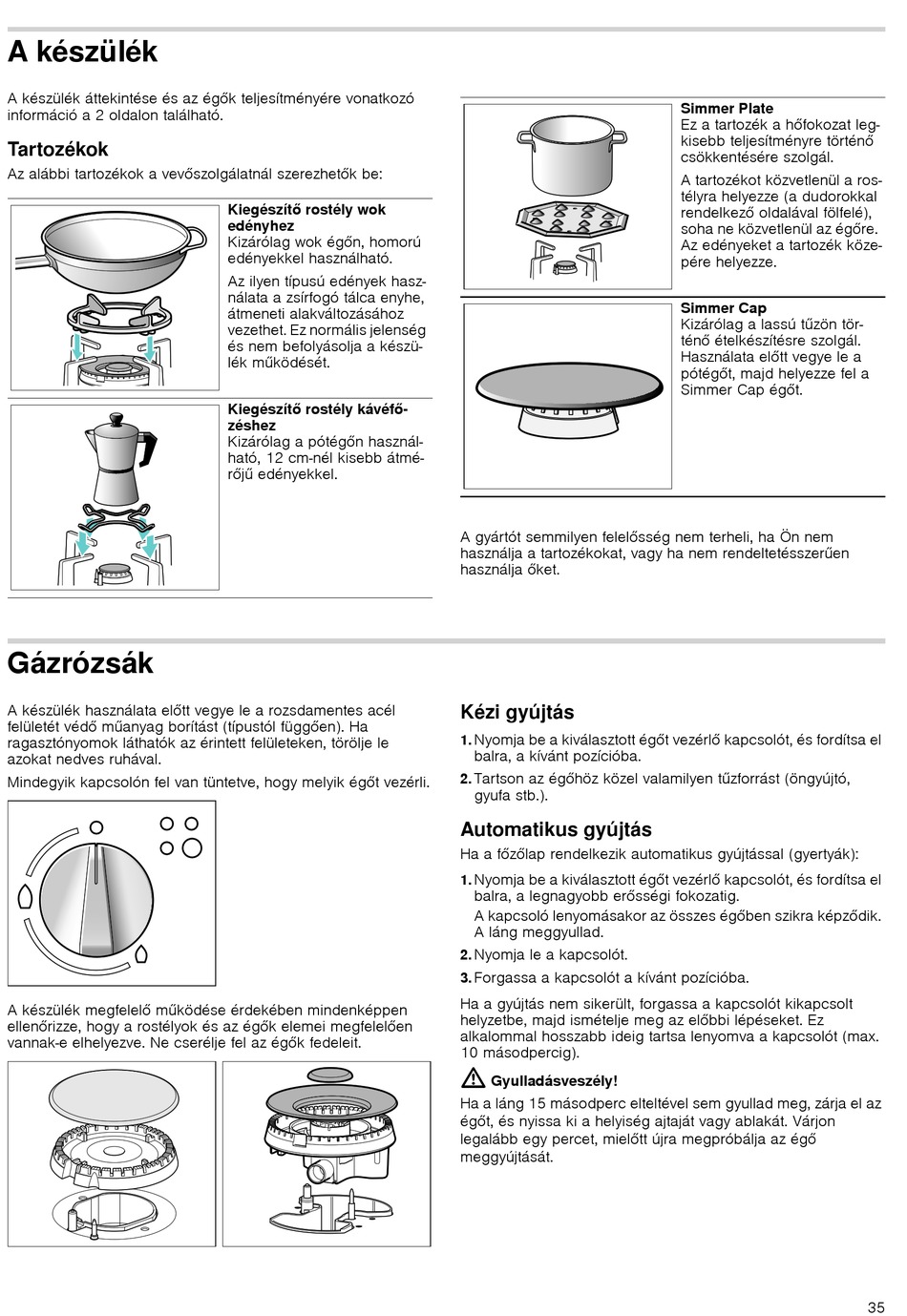 A készülék

A készülék áttekintése és az égők teljesítményére vonatkozó információ a 2 oldalon található.

Tartozékok

Az alábbi tartozékok a vevőszolgálatnál szerezhetők be:

Kiegészítő rostély wok edényhez
Kizárólag wok égőn, homorú edényekkel használható.

Az ilyen típusú edények használata a zsírfogó tálca enyhe, átmeneti alakváltozásához vezethet. Ez normális jelenség és nem befolyásolja a készülék működését.

Kiegészítő rostély kávéfőzéshez
Kizárólag a pótégőn használható, 12 cm-nél kisebb átmérőjű edényekkel.

Simmer Plate
Ez a tartozék a hőfokozat legkisebb teljesítményre történő csökkentésére szolgál.

A tartozékot közvetlenül a rostélyra helyezze (a dudorokkal rendelkező oldalával fölfelé), soha ne közvetlenül az égőre. Az edényeket a tartozék közepére helyezze.

Simmer Cap
Kizárólag a lassú tűzön történő ételkészítésre szolgál. Használata előtt vegye le a pótégőt, majd helyezze fel a Simmer Cap égőt.

A gyártót semmilyen felelősség nem terheli, ha Ön nem használja a tartozékokat, vagy ha nem rendeltetésszerűen használja őket.

Gázrózsák

A készülék használata előtt vegye le a rozsdamentes acél felületét védő műanyag borítást (típustól függően). Ha ragasztónyomok láthatók az érintett felületeken, törölje le azokat nedves ruhával.

Mindegyik kapcsolón fel van tüntetve, hogy melyik égőt vezérli.

A készülék megfelelő működése érdekében mindenképpen ellenőrizze, hogy a rostélyok és az égők elemei megfelelően vannak-e elhelyezve. Ne cserélje fel az égők fedeleit.

Kézi gyújtás

1. Nyomja be a kiválasztott égőt vezérlő kapcsolót, és fordítsa el balra, a kívánt pozícióba.
2. Tartson az égőhöz közel valamilyen tűzforrást (öngyújtó, gyufa stb.).

Automatikus gyújtás

Ha a főzőlap rendelkezik automatikus gyújtással (gyertyák):

1. Nyomja be a kiválasztott égőt vezérlő kapcsolót, és fordítsa el balra, a legnagyobb erősségi fokozatig.
A kapcsoló lenyomásakor az összes égőben szikra képződik. A láng meggyullad.
2. Nyomja le a kapcsolót.
3. Forgassa a kapcsolót a kívánt pozícióba.

Ha a gyújtás nem sikerült, forgassa a kapcsolót kikapcsolt helyzetbe, majd ismételje meg az előbbi lépéseket. Ez alkalommal hosszabb ideig tartsa lenyomva a kapcsolót (max. 10 másodpercig).

Gyulladásveszély!
Ha a láng 15 másodperc elteltével sem gyullad meg, zárja el az égőt, és nyissa ki a helyiség ajtaját vagy ablakát. Várjon legalább egy percet, mielőtt újra megpróbálja az égő meggyújtását.

35