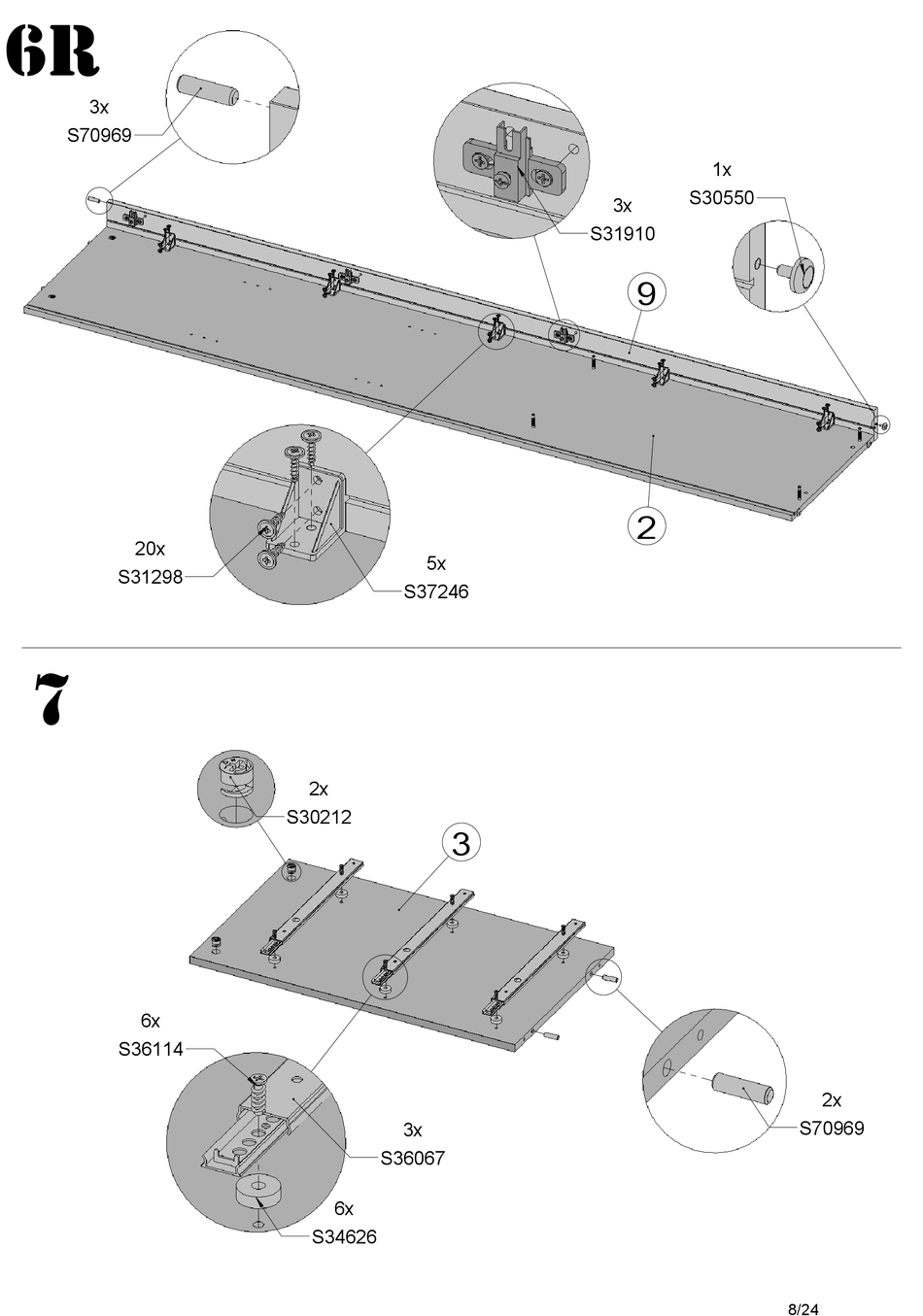 6R

3x
S70969

3x
S31910

1x
S30550

9

2

20x
S31298

5x
S37246

7

2x
S30212

3

6x
S36114

3x
S36067

6x
S34626

2x
S70969

8/24