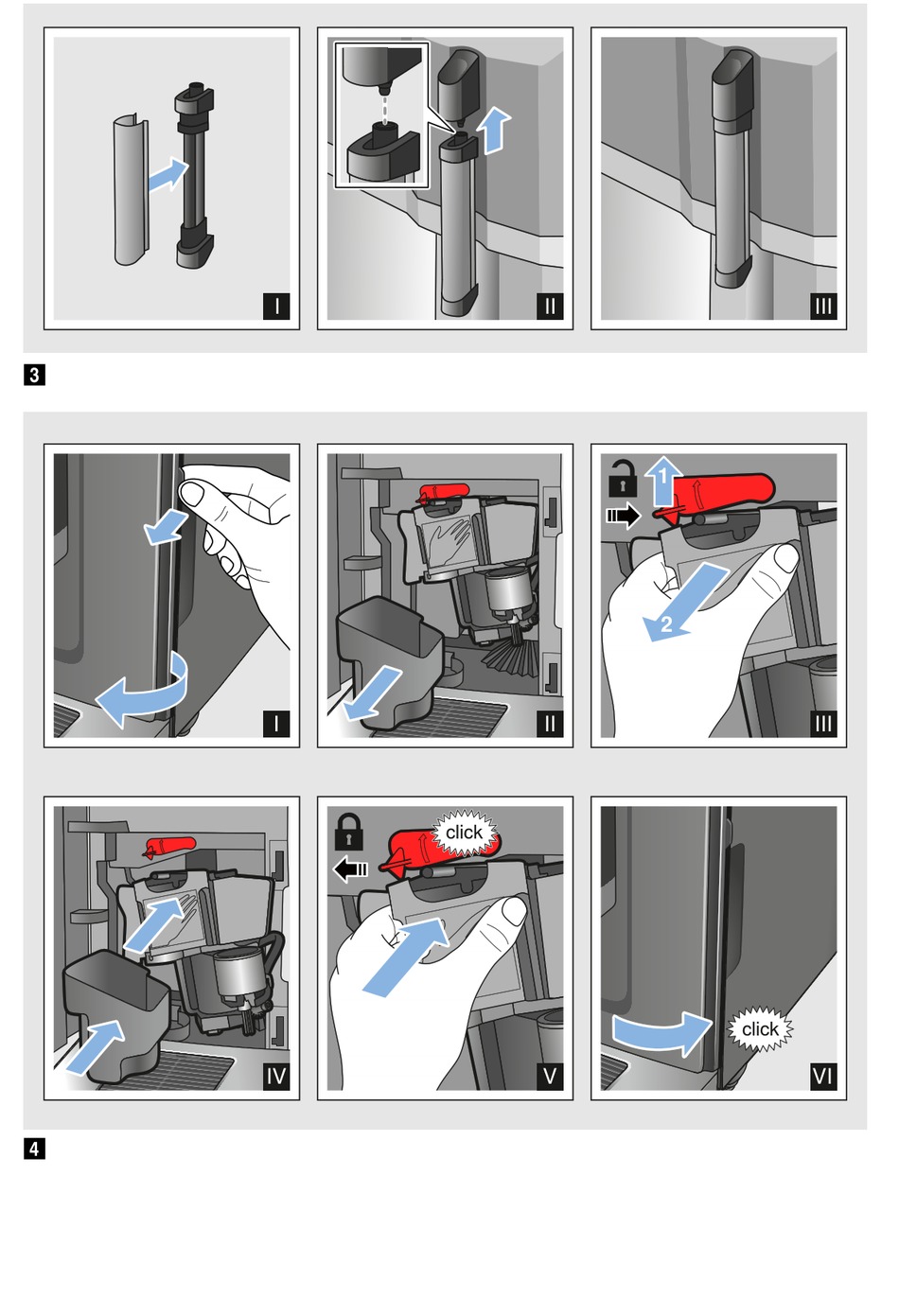 I

II

III

3

I

II

1

2

III

IV

click

V

click

VI

4