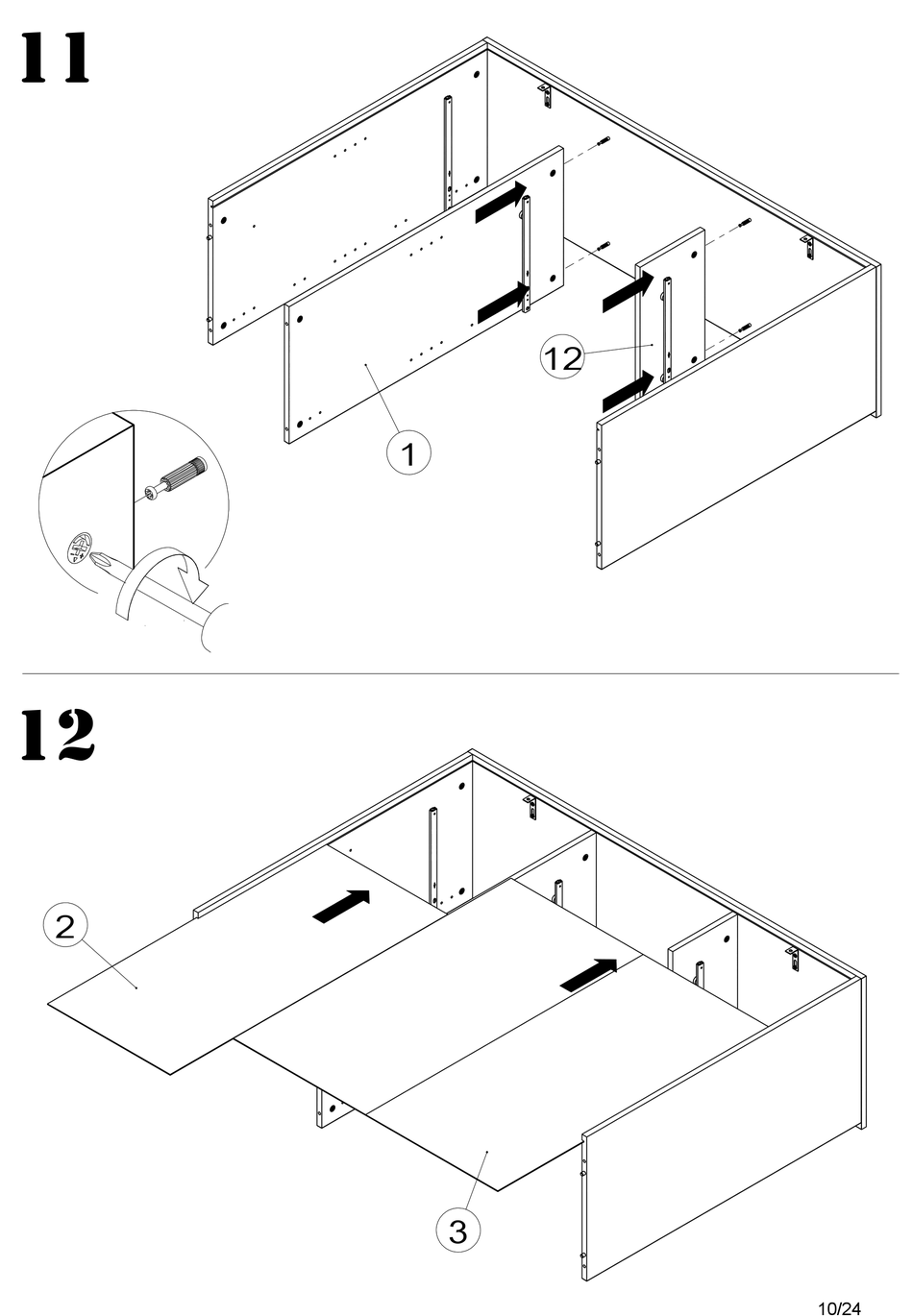 11

12

1

12

2

3

10/24