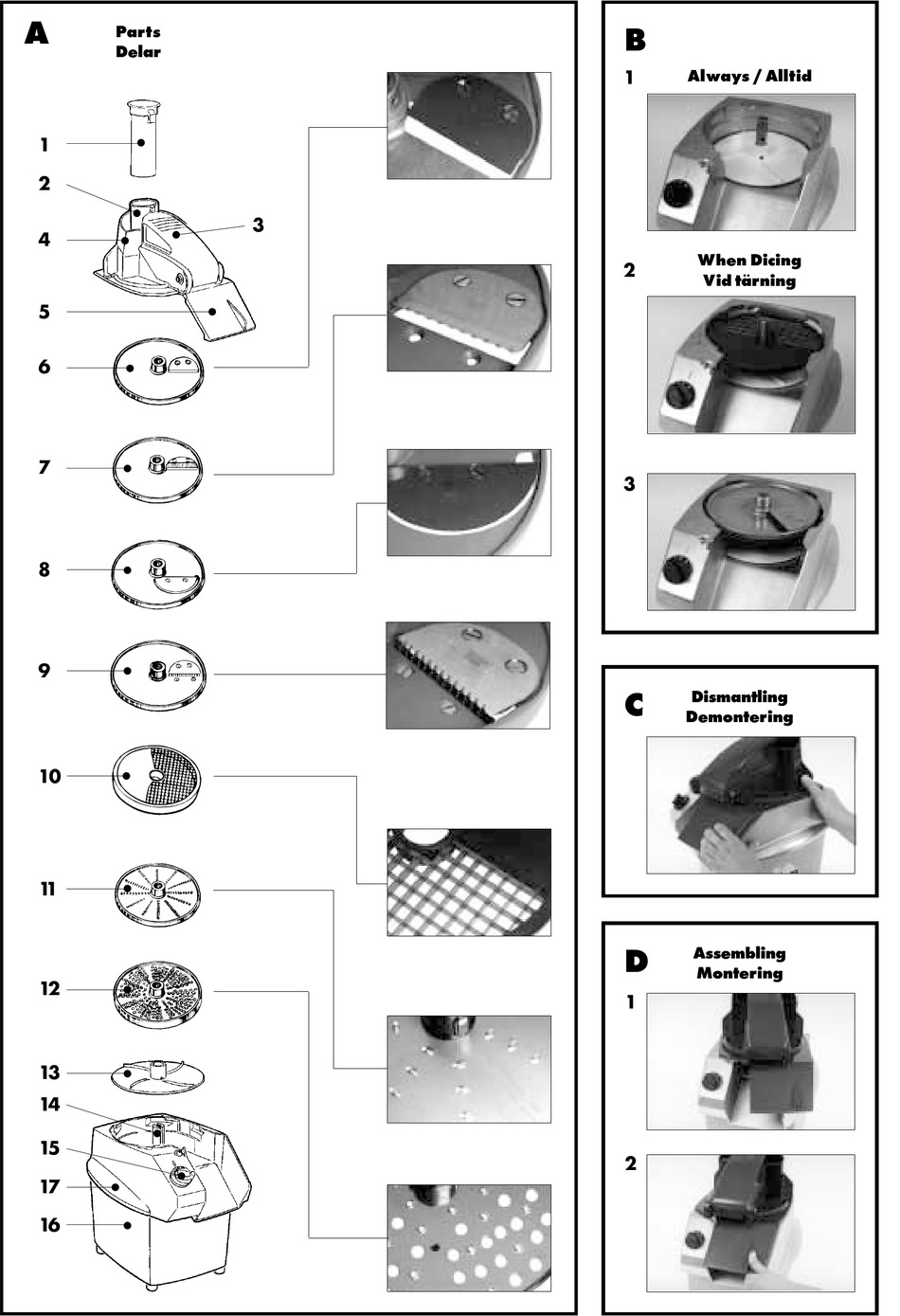 A

Parts
Delar

1
2
3
4
5
6
7
8
9
10
11
12
13
14
15
17
16

B

1 Always / Alltid

2 When Dicing
Vid tärning

3

C

Dismantling
Demontering

D

Assembling
Montering

1

2