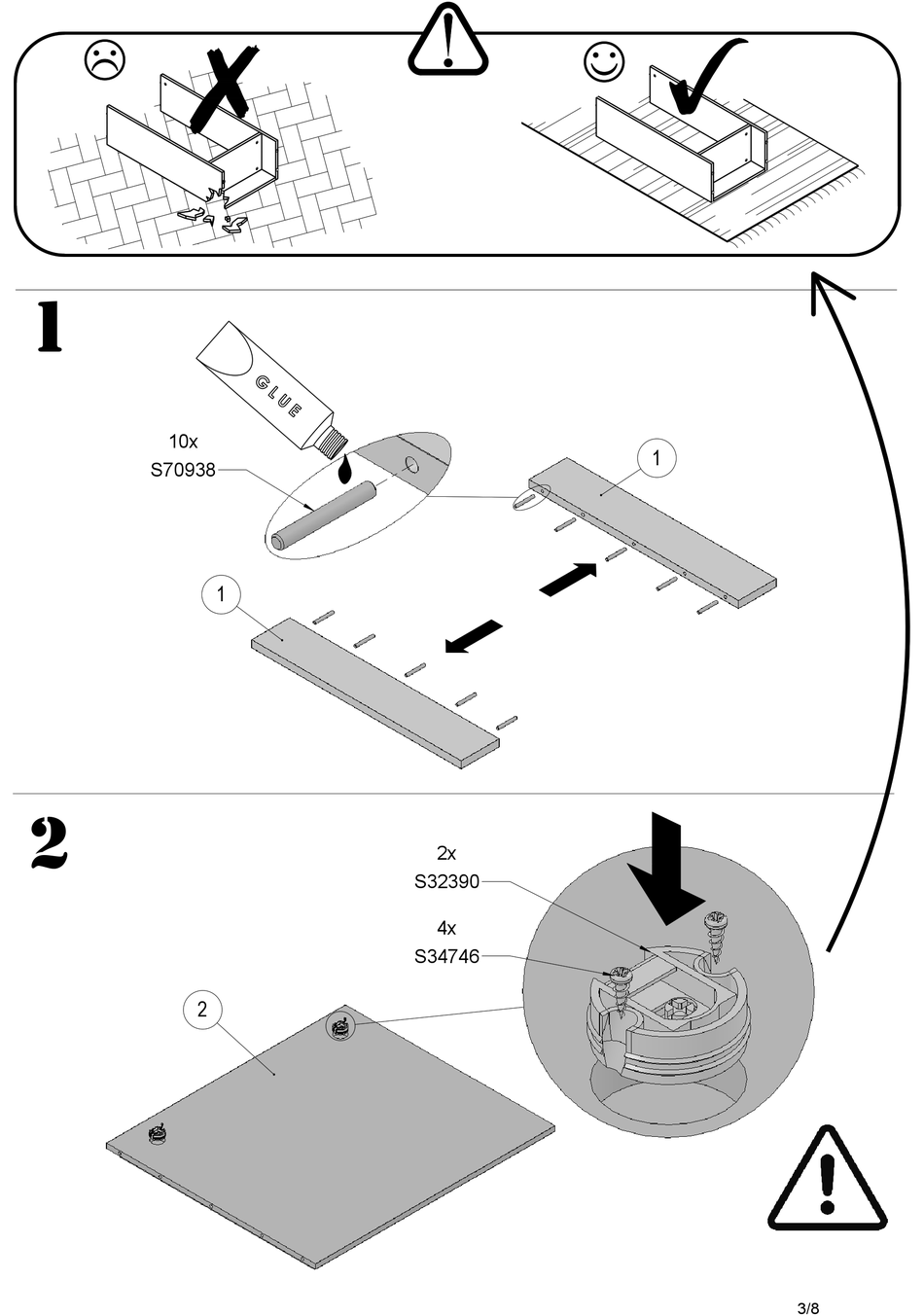 1

GLUE

10x
S70938

1

1

2

2x
S32390

4x
S34746

2

3/8