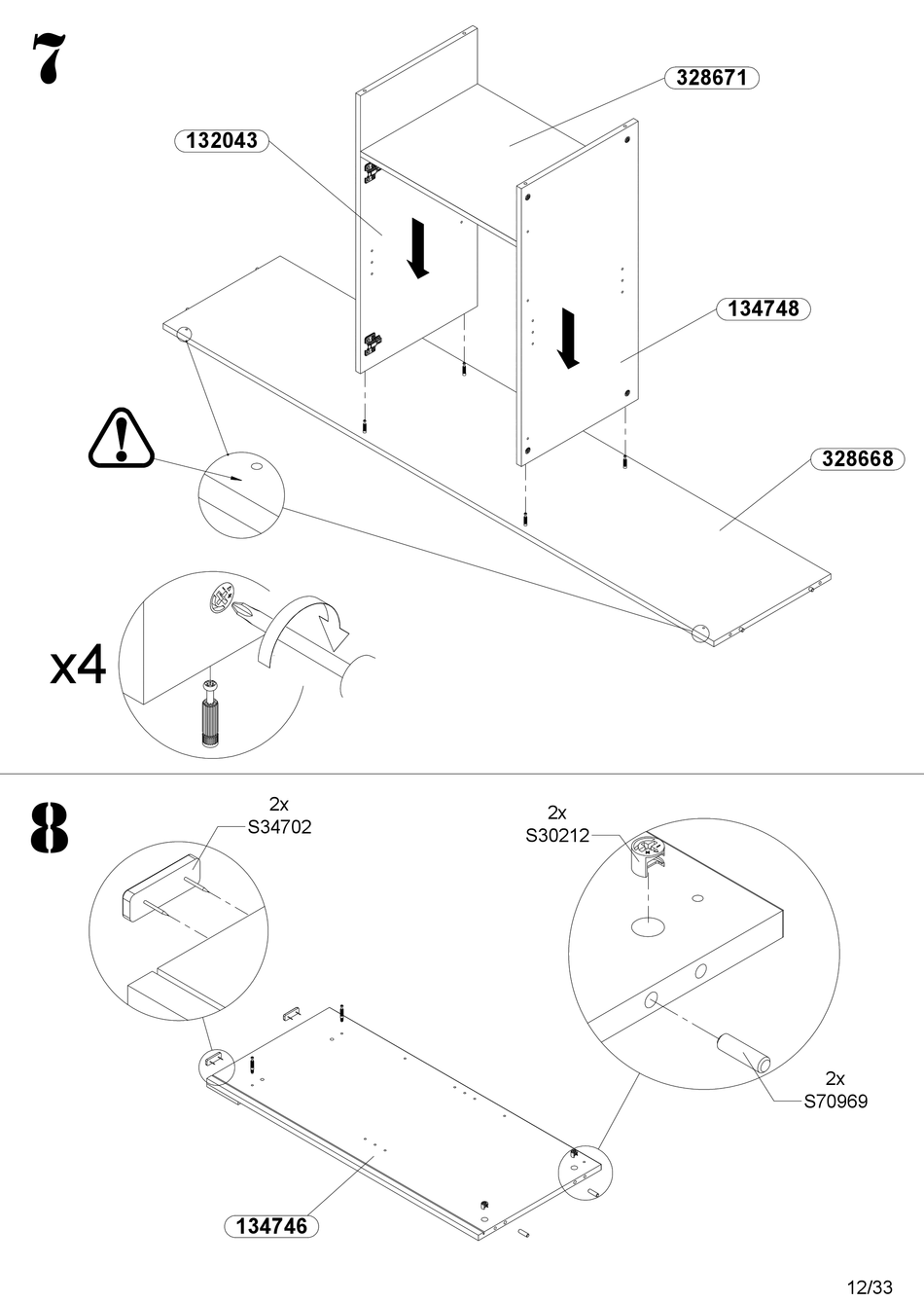 7

328671

132043

134748

328668

x4

8

2x
S34702

2x
S30212

2x
S70969

134746

12/33