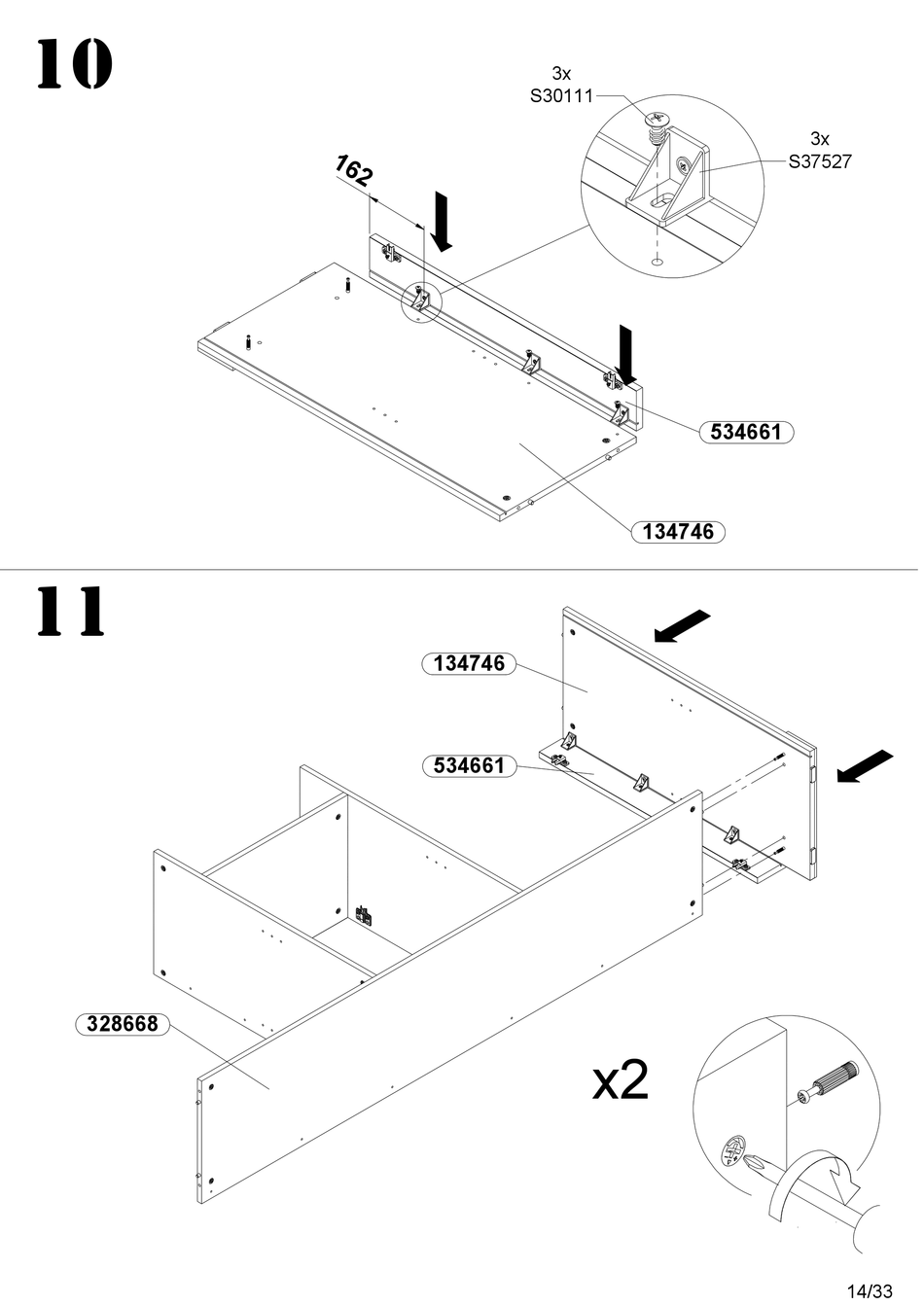 10

3x
S30111

3x
S37527

162

534661

134746

11

134746

534661

328668

x2

14/33