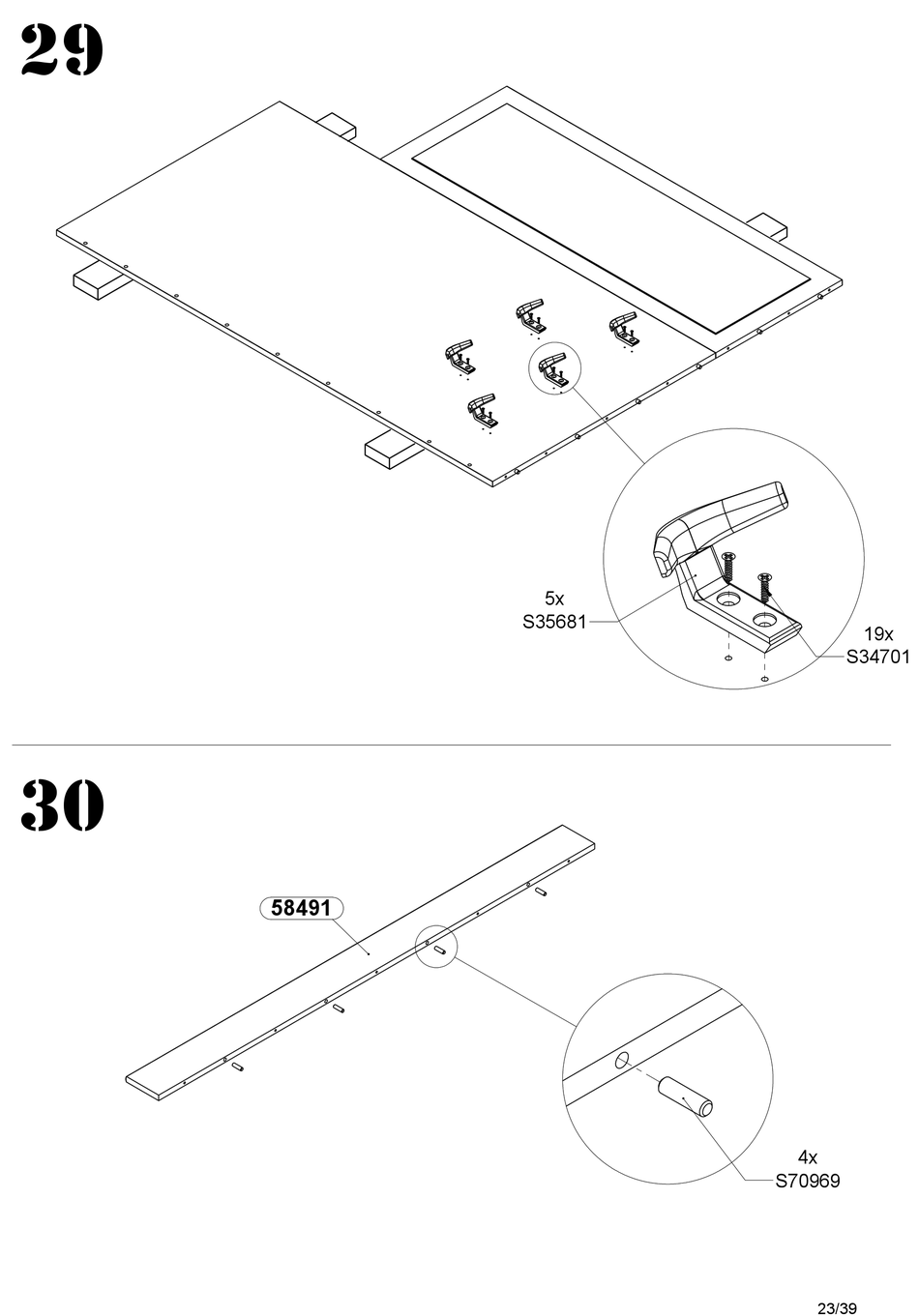 29

5x
S35681

19x
S34701

30

58491

4x
S70969

23/39