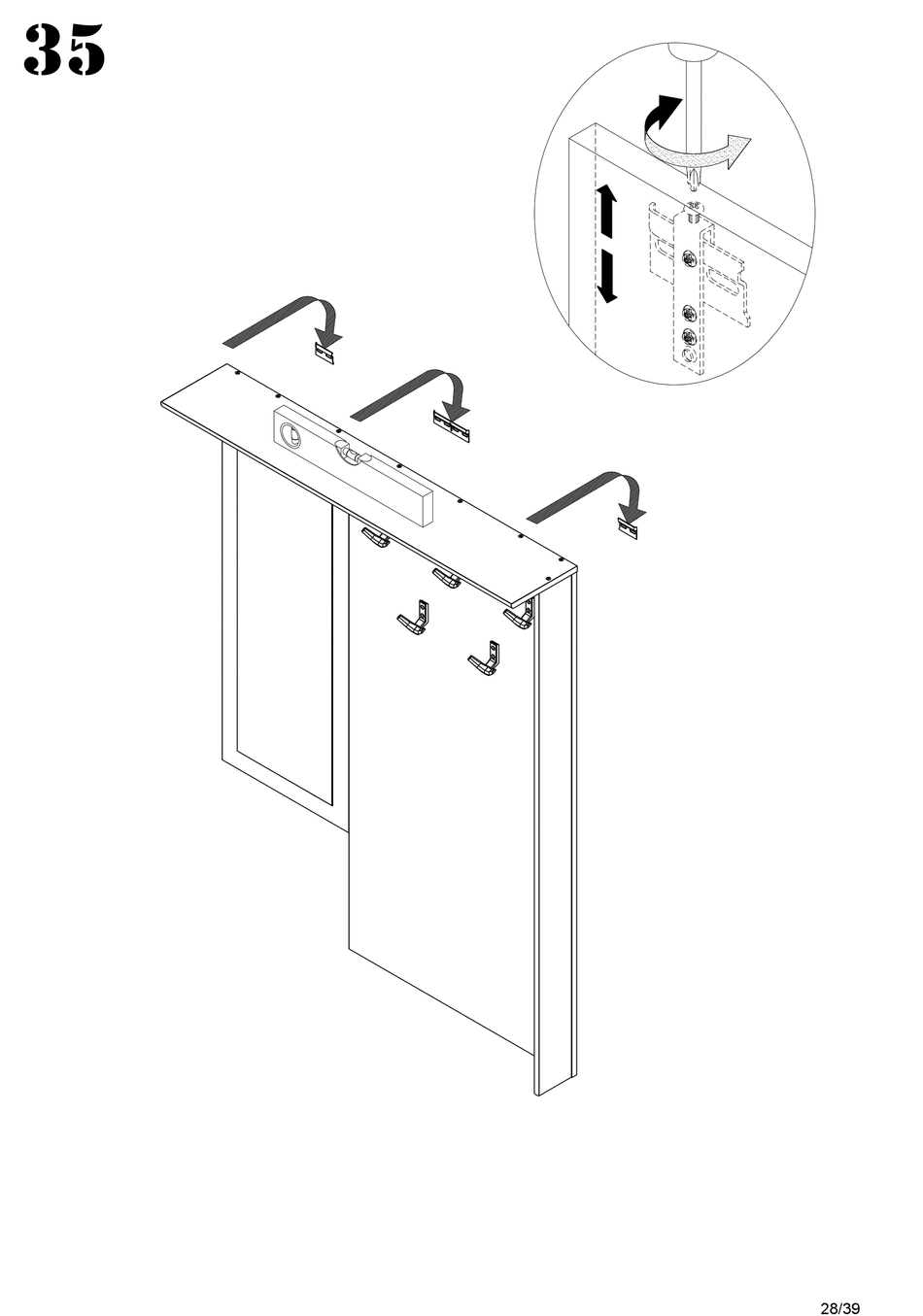 35

28/39