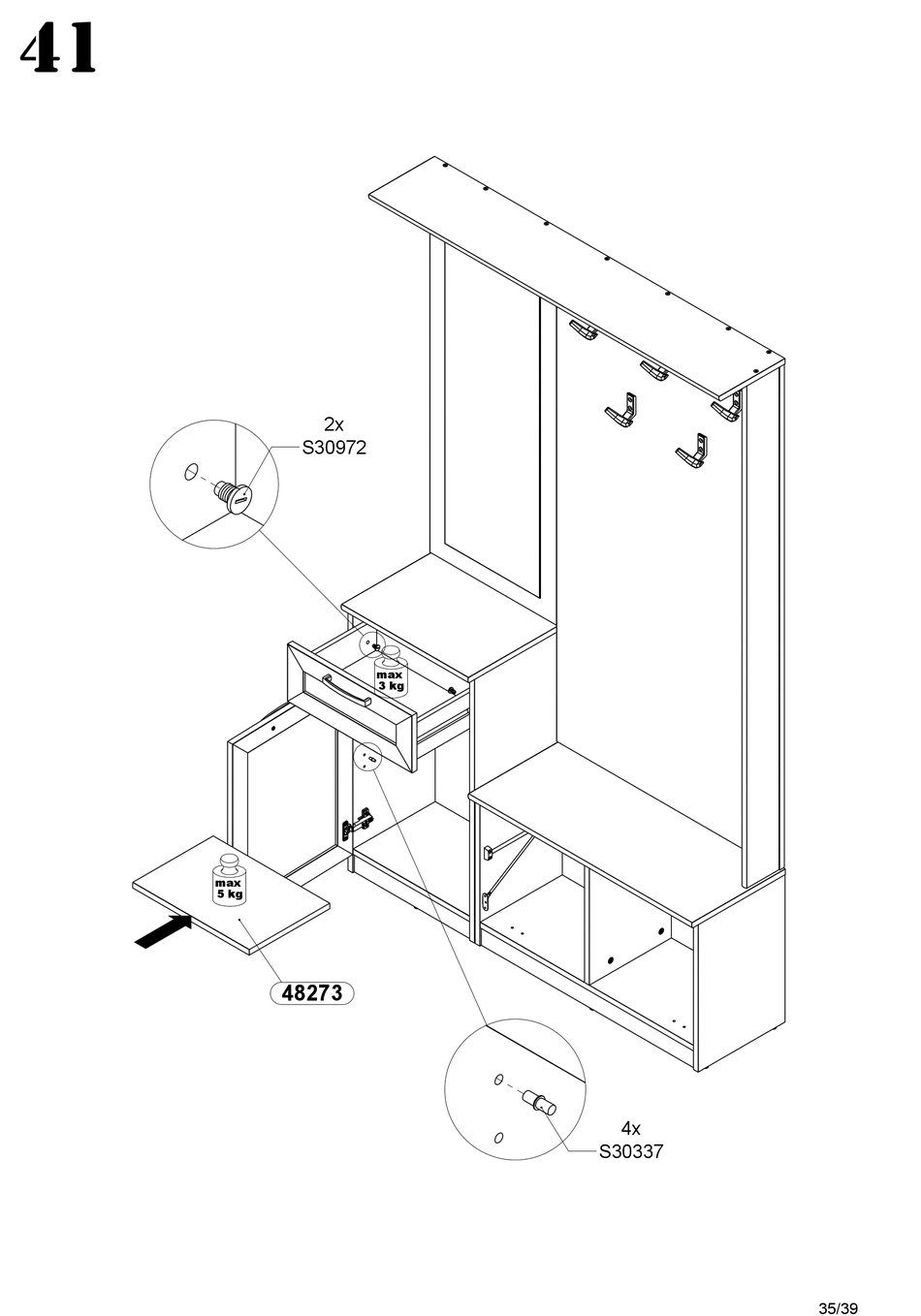 41

2x
S30972

max
3 kg

max
5 kg

48273

4x
S30337

35/39