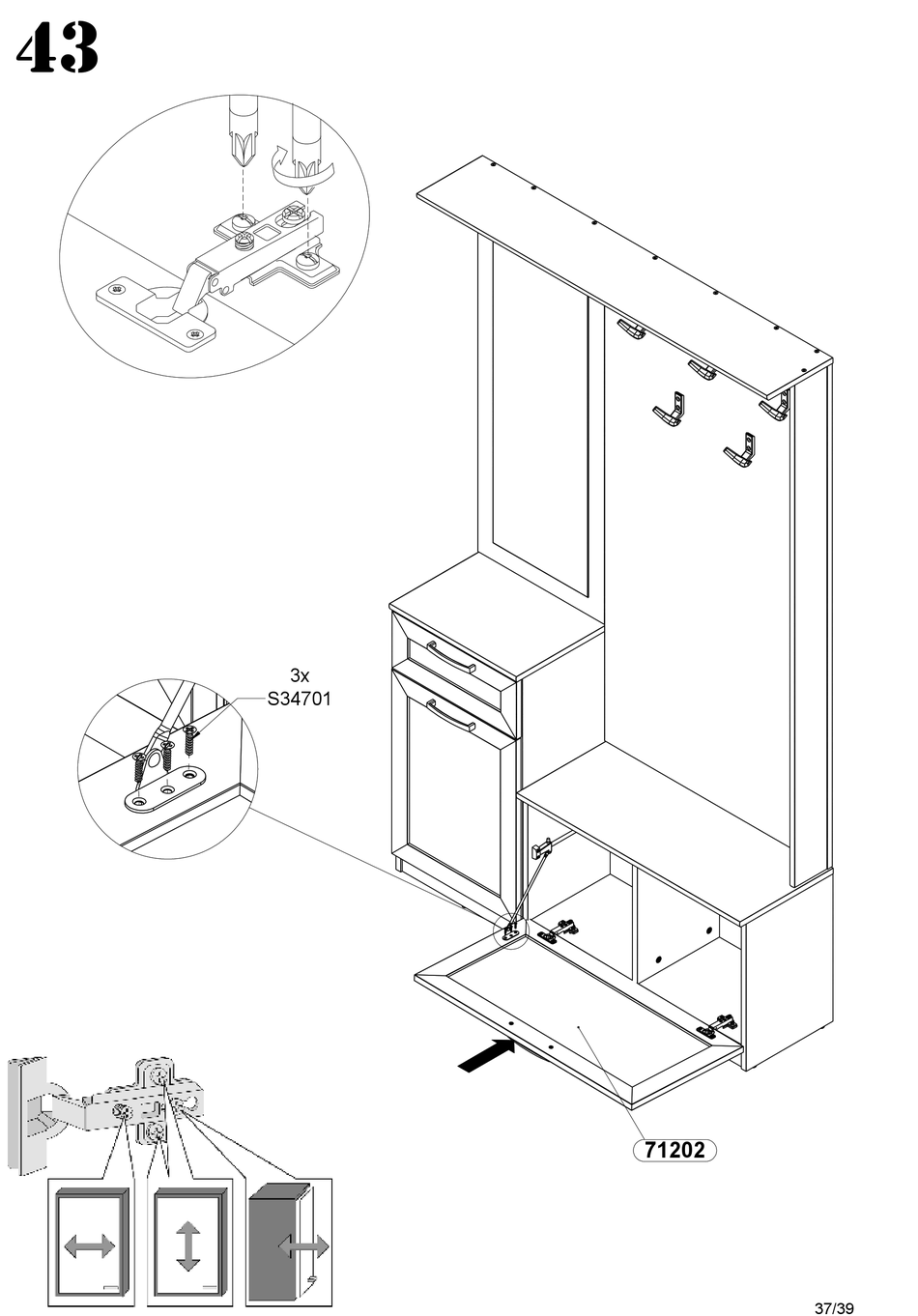 43

3x
S34701

71202

37/39