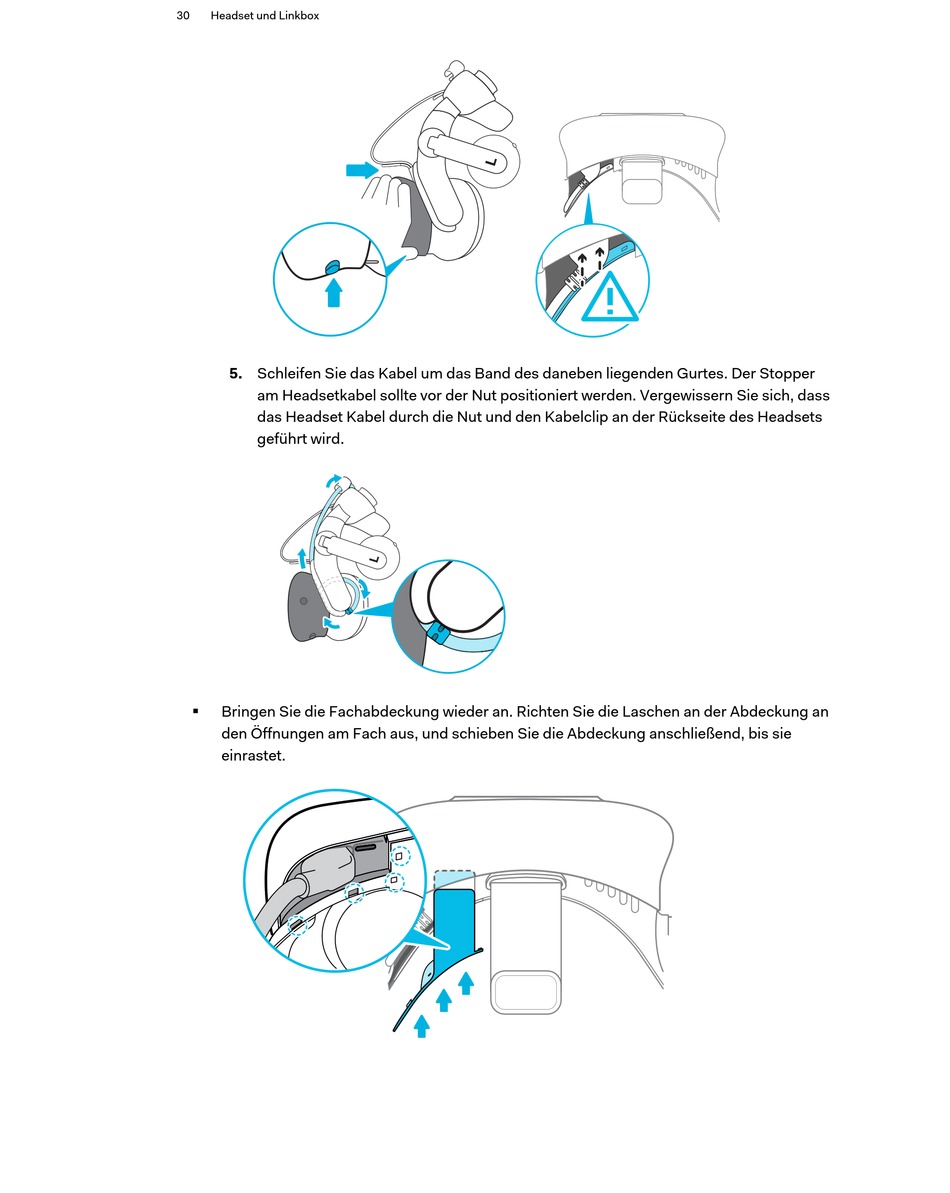 30 Headset und Linkbox

5. Schleifen Sie das Kabel um das Band des daneben liegenden Gurtes. Der Stopper am Headsetkabel sollte vor der Nut positioniert werden. Vergewissern Sie sich, dass das Headset Kabel durch die Nut und den Kabelclip an der Rückseite des Headsets geführt wird.

▪ Bringen Sie die Fachabdeckung wieder an. Richten Sie die Laschen an der Abdeckung an den Öffnungen am Fach aus, und schieben Sie die Abdeckung anschließend, bis sie einrastet.