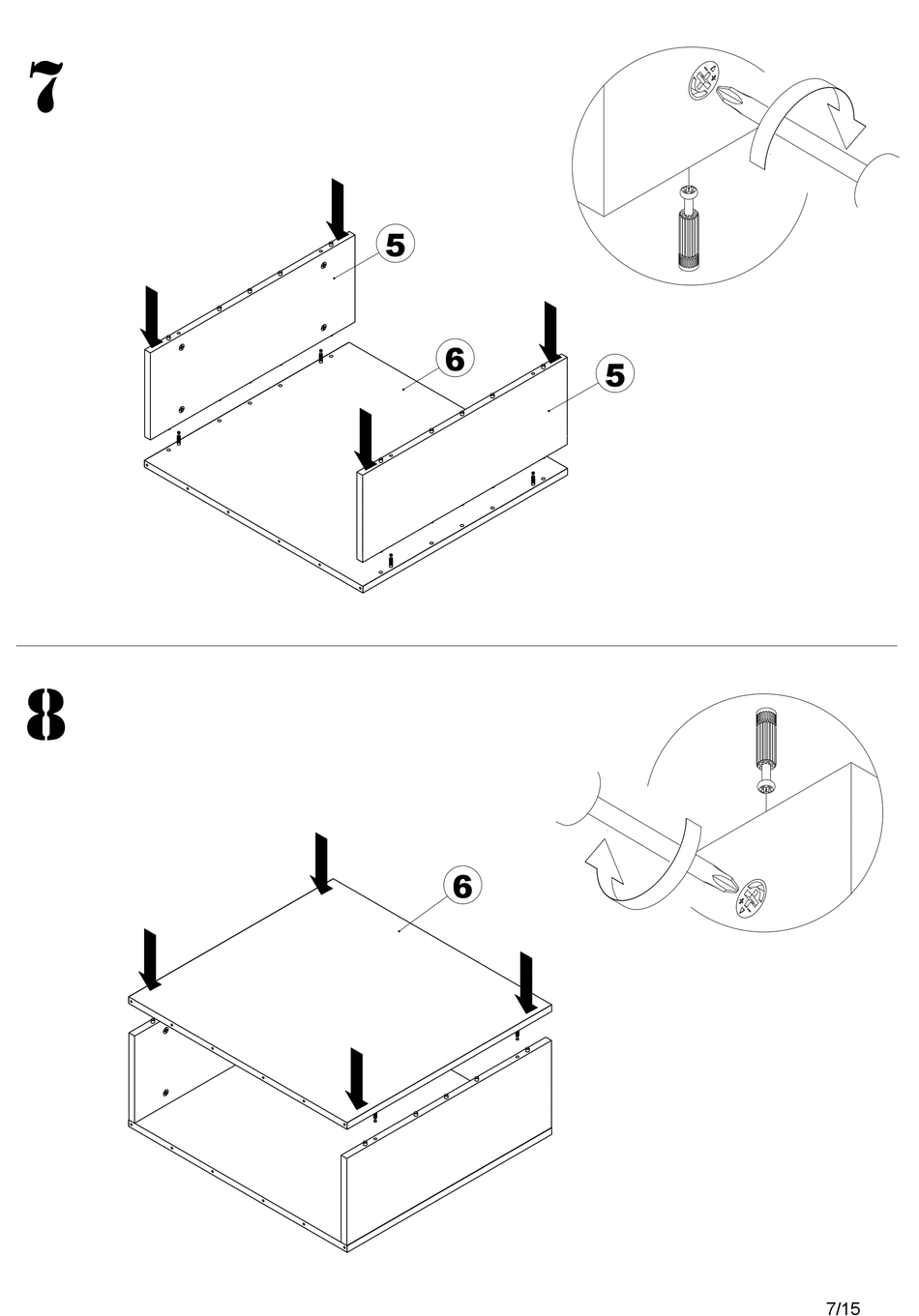 7

5

6

5

8

6

7/15